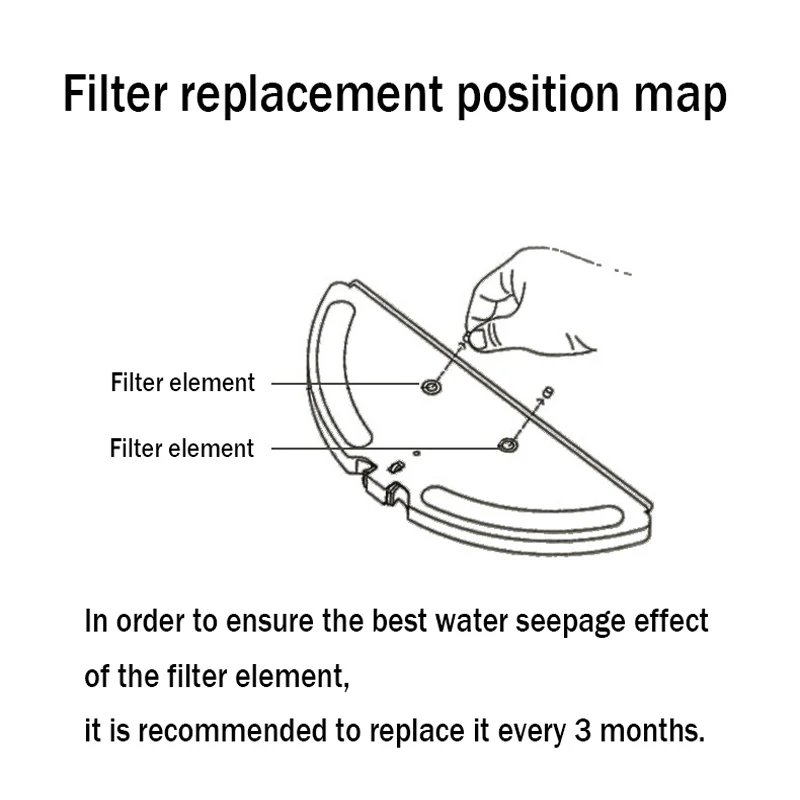 Filter replacement position map

Filter element

Filter element

In order to ensure the best water seepage effect of the filter element,
it is recommended to replace it every 3 months.