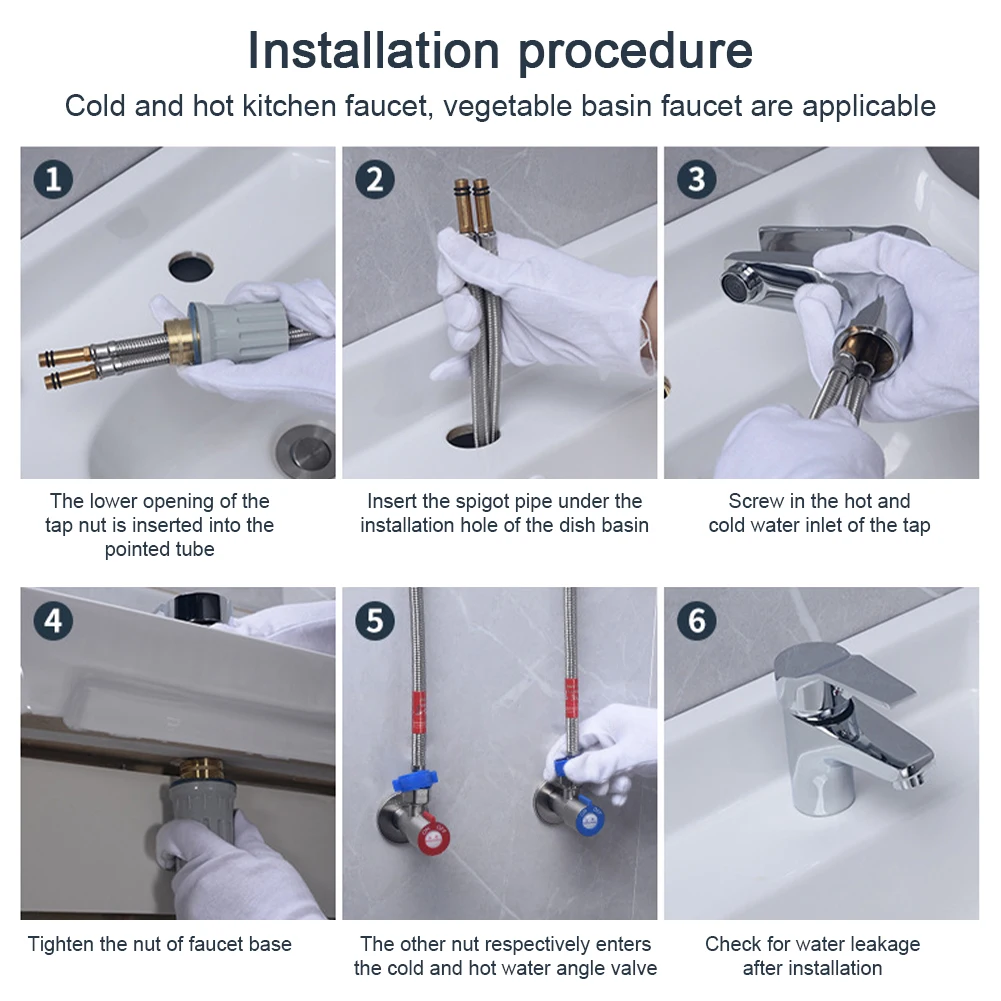 Installation procedure

Cold and hot kitchen faucet, vegetable basin faucet are applicable

1

The lower opening of the tap nut is inserted into the pointed tube

2

Insert the spigot pipe under the installation hole of the dish basin

3

Screw in the hot and cold water inlet of the tap

4

Tighten the nut of faucet base

5

The other nut respectively enters the cold and hot water angle valve

6

Check for water leakage after installation