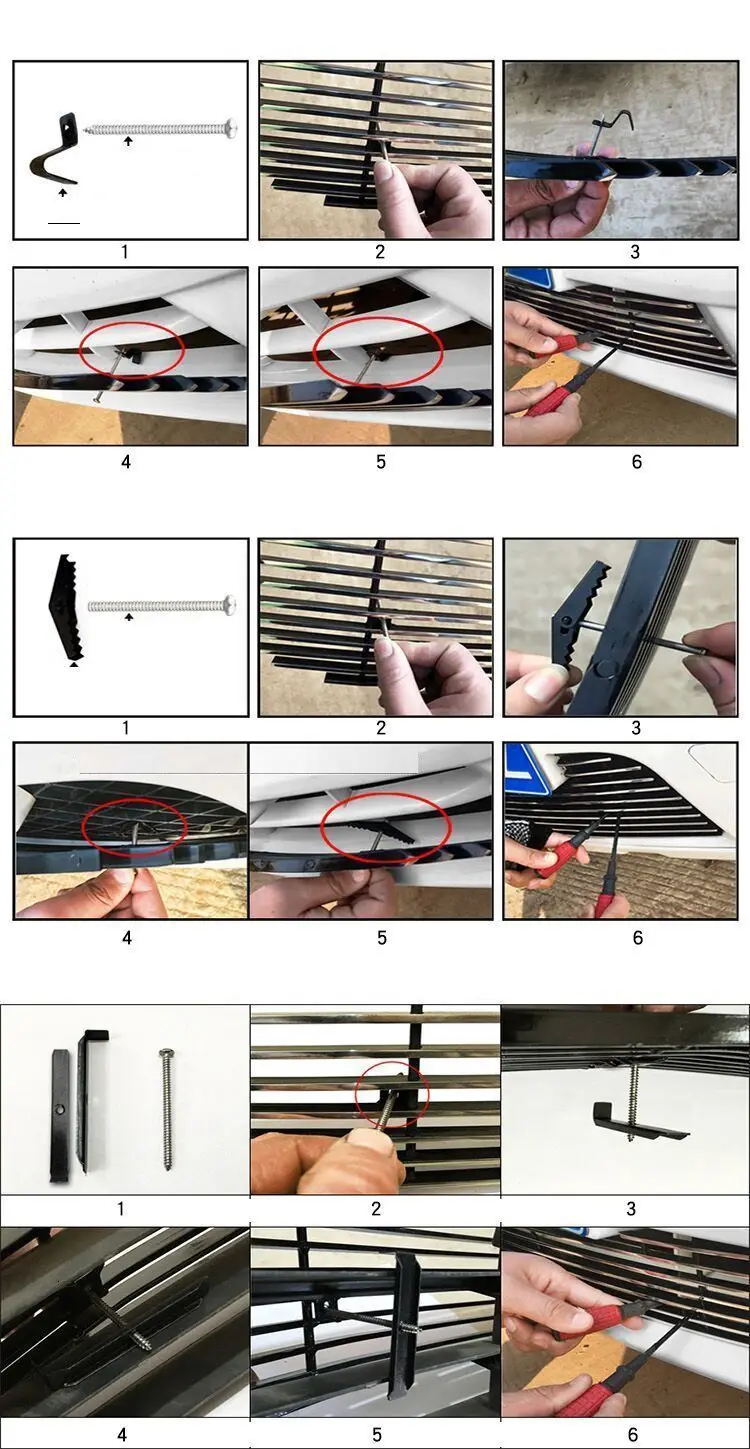 1
2
3
4
5
6

1
2
3
4
5
6

1
2
3
4
5
6