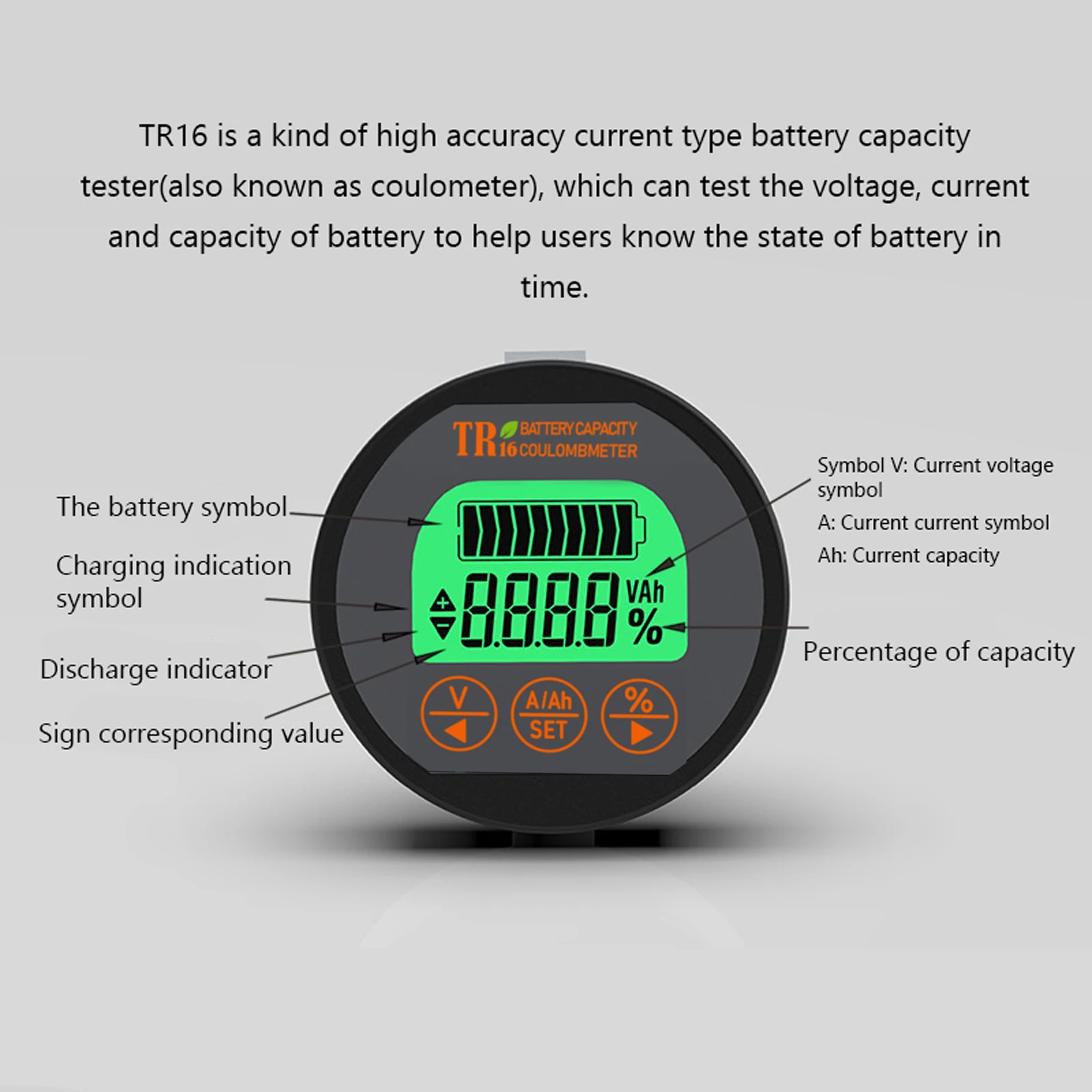 TR16 is a kind of high accuracy current type battery capacity tester(also known as coulometer), which can test the voltage, current and capacity of battery to help users know the state of battery in time.

TR16 BATTERY CAPACITY COULOMBMETER

The battery symbol

Charging indication symbol

Discharge indicator

Sign corresponding value

Symbol V: Current voltage symbol

A: Current current symbol

Ah: Current capacity

Percentage of capacity

+
−
8.8.8.8
VAh
%

V
◀

A/Ah
SET

%
▶