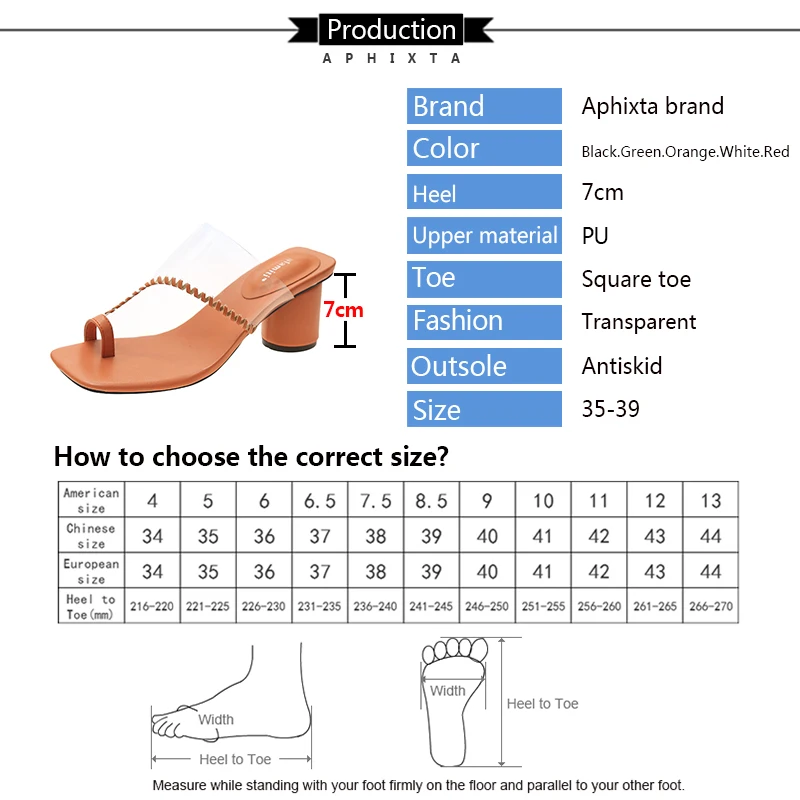 Production
APHIXTA

7cm

| Brand | Aphixta brand |
|---|---|
| Color | Black.Green.Orange.White.Red |
| Heel | 7cm |
| Upper material | PU |
| Toe | Square toe |
| Fashion | Transparent |
| Outsole | Antiskid |
| Size | 35-39 |

How to choose the correct size?

| American size | 4 | 5 | 6 | 6.5 | 7.5 | 8.5 | 9 | 10 | 11 | 12 | 13 |
|---|---|---|---|---|---|---|---|---|---|---|---|
| Chinese size | 34 | 35 | 36 | 37 | 38 | 39 | 40 | 41 | 42 | 43 | 44 |
| European size | 34 | 35 | 36 | 37 | 38 | 39 | 40 | 41 | 42 | 43 | 44 |
| Heel to Toe(mm) | 216-220 | 221-225 | 226-230 | 231-235 | 236-240 | 241-245 | 246-250 | 251-255 | 256-260 | 261-265 | 266-270 |

Width
Heel to Toe
Width
Heel to Toe

Measure while standing with your foot firmly on the floor and parallel to your other foot.