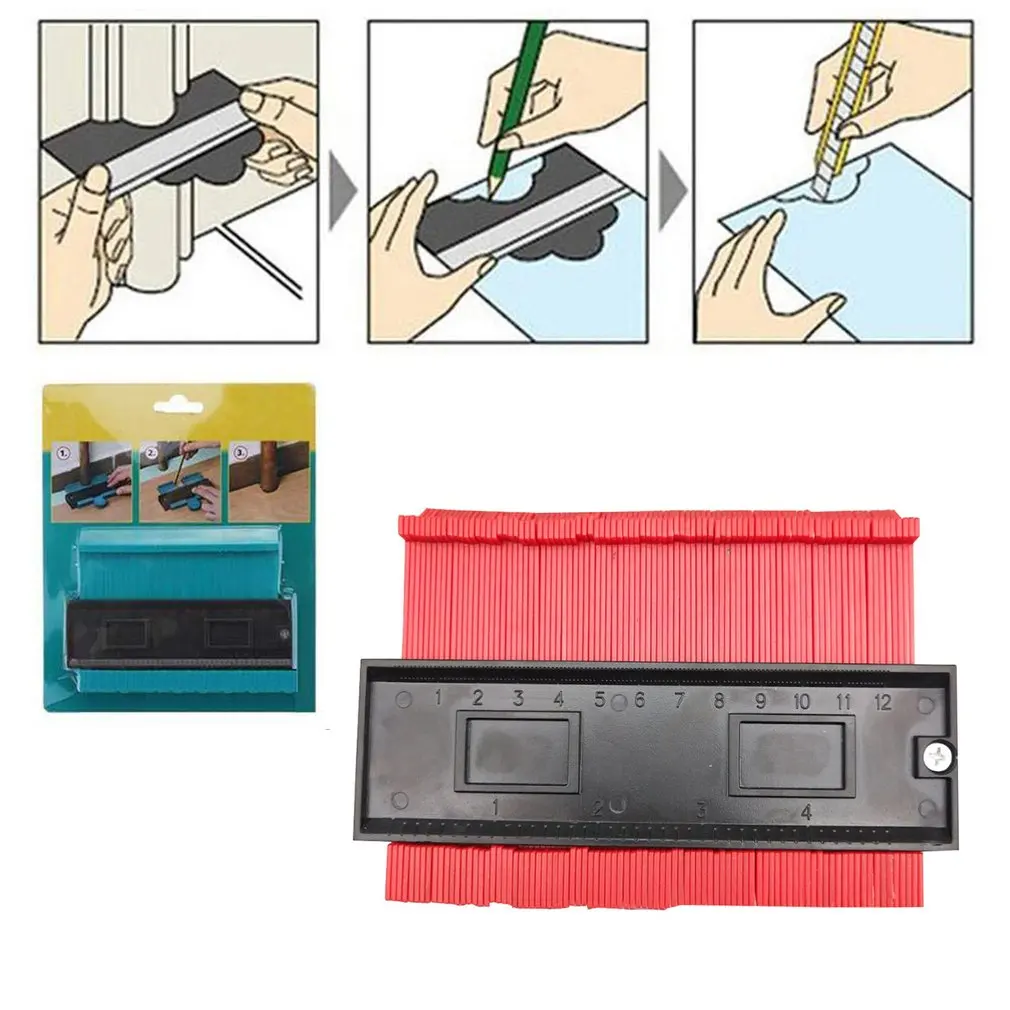 1.
2.
3.

1 2 3 4 5 6 7 8 9 10 11 12
1 2 3 4