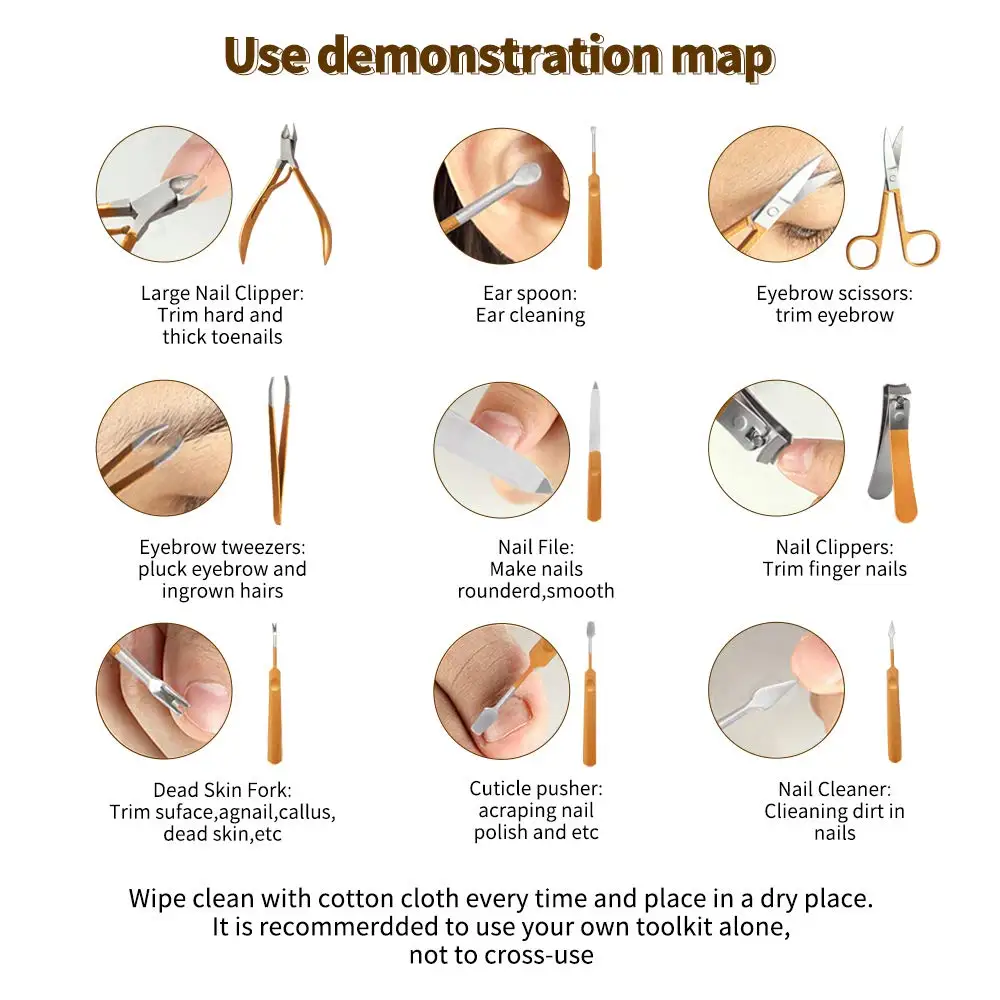 Use demonstration map

Large Nail Clipper:
Trim hard and
thick toenails

Ear spoon:
Ear cleaning

Eyebrow scissors:
trim eyebrow

Eyebrow tweezers:
pluck eyebrow and
ingrown hairs

Nail File:
Make nails
rounderd,smooth

Nail Clippers:
Trim finger nails

Dead Skin Fork:
Trim suface,agnail,callus,
dead skin,etc

Cuticle pusher:
acraping nail
polish and etc

Nail Cleaner:
Clieaning dirt in
nails

Wipe clean with cotton cloth every time and place in a dry place.
It is recommerdded to use your own toolkit alone,
not to cross-use