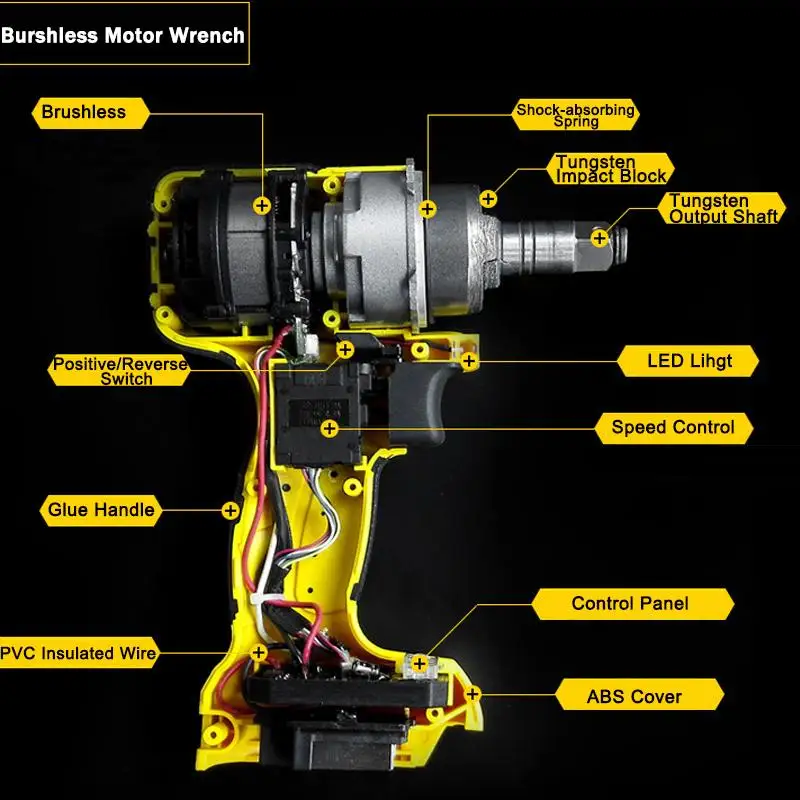 Burshless Motor Wrench

Brushless

Shock-absorbing Spring

Tungsten Impact Block

Tungsten Output Shaft

Positive/Reverse Switch

LED Lihgt

Speed Control

Glue Handle

Control Panel

PVC Insulated Wire

ABS Cover