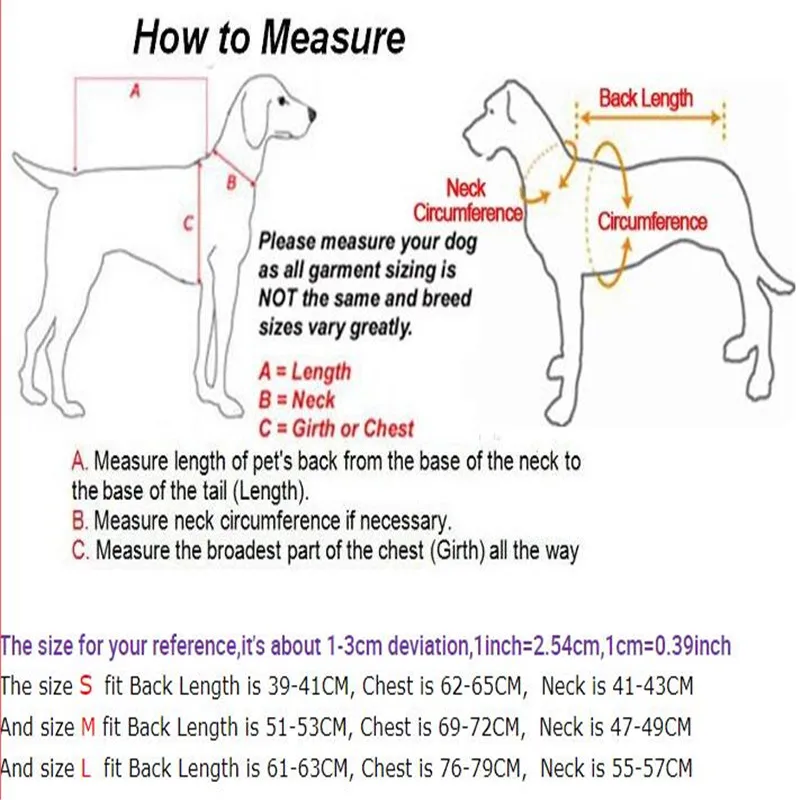 How to Measure

A

B

C

Back Length

Neck Circumference

Circumference

Please measure your dog as all garment sizing is NOT the same and breed sizes vary greatly.

A = Length
B = Neck
C = Girth or Chest

A. Measure length of pet's back from the base of the neck to the base of the tail (Length).
B. Measure neck circumference if necessary.
C. Measure the broadest part of the chest (Girth) all the way

The size for your reference,it's about 1-3cm deviation,1inch=2.54cm,1cm=0.39inch
The size S fit Back Length is 39-41CM, Chest is 62-65CM, Neck is 41-43CM
And size M fit Back Length is 51-53CM, Chest is 69-72CM, Neck is 47-49CM
And size L fit Back Length is 61-63CM, Chest is 76-79CM, Neck is 55-57CM