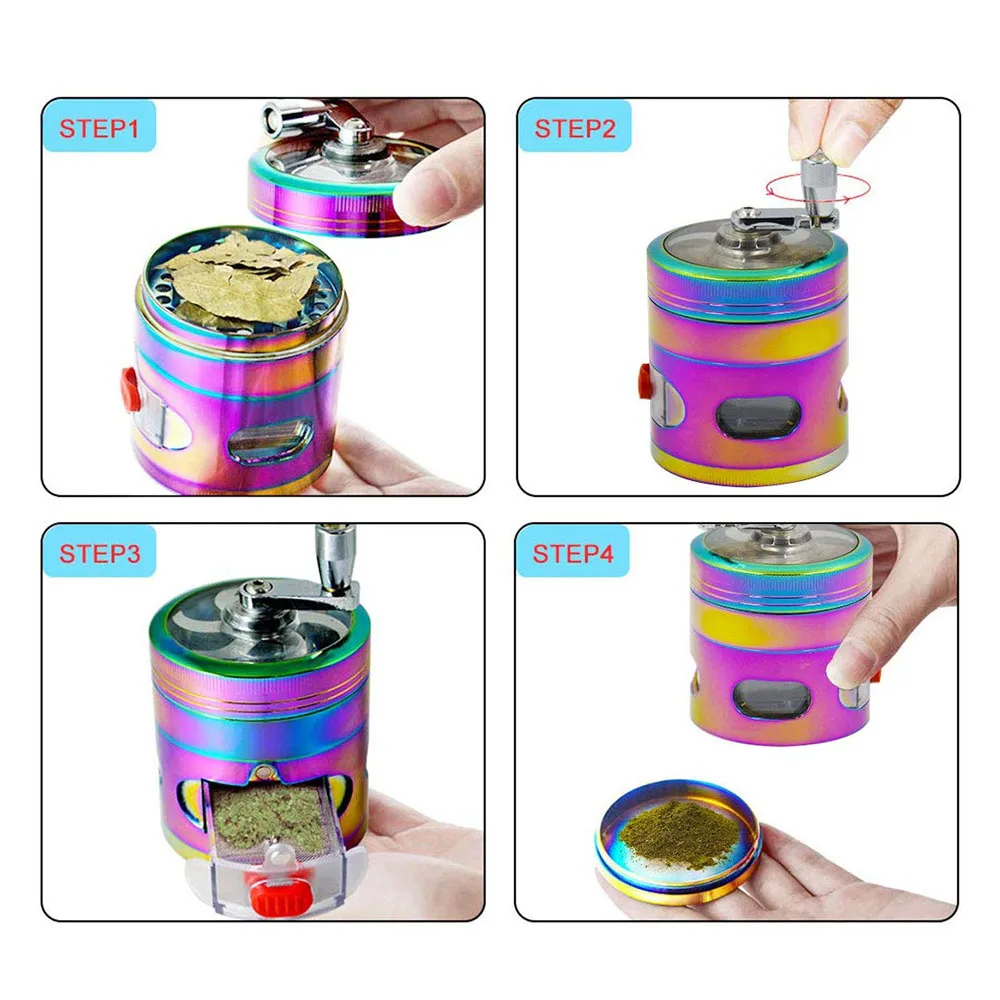 STEP1

STEP2

STEP3

STEP4