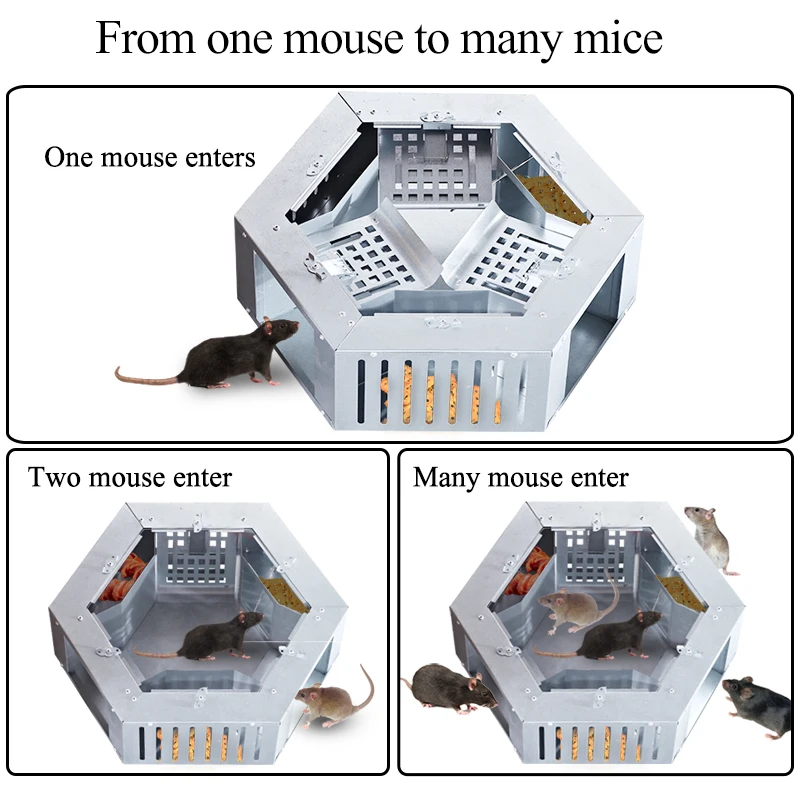 From one mouse to many mice

One mouse enters

Two mouse enter

Many mouse enter