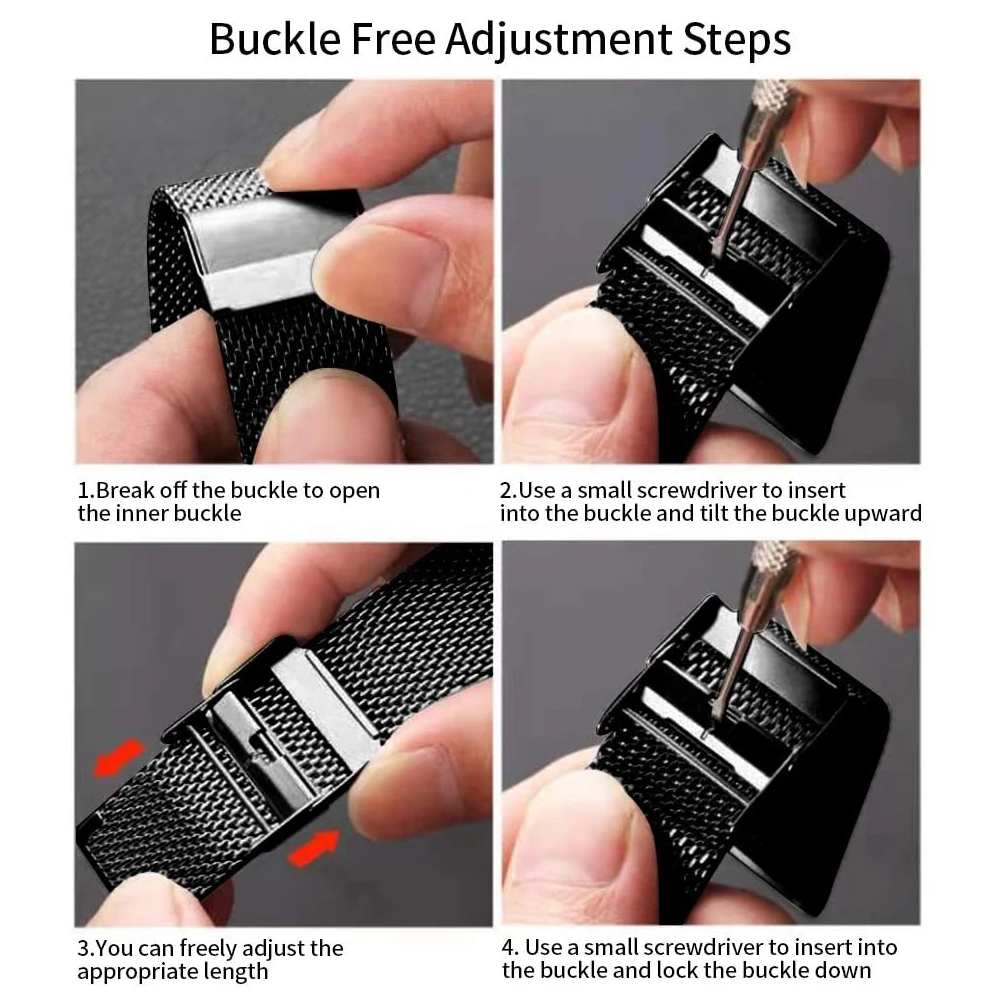 Buckle Free Adjustment Steps

1.Break off the buckle to open the inner buckle

2.Use a small screwdriver to insert into the buckle and tilt the buckle upward

3.You can freely adjust the appropriate length

4. Use a small screwdriver to insert into the buckle and lock the buckle down