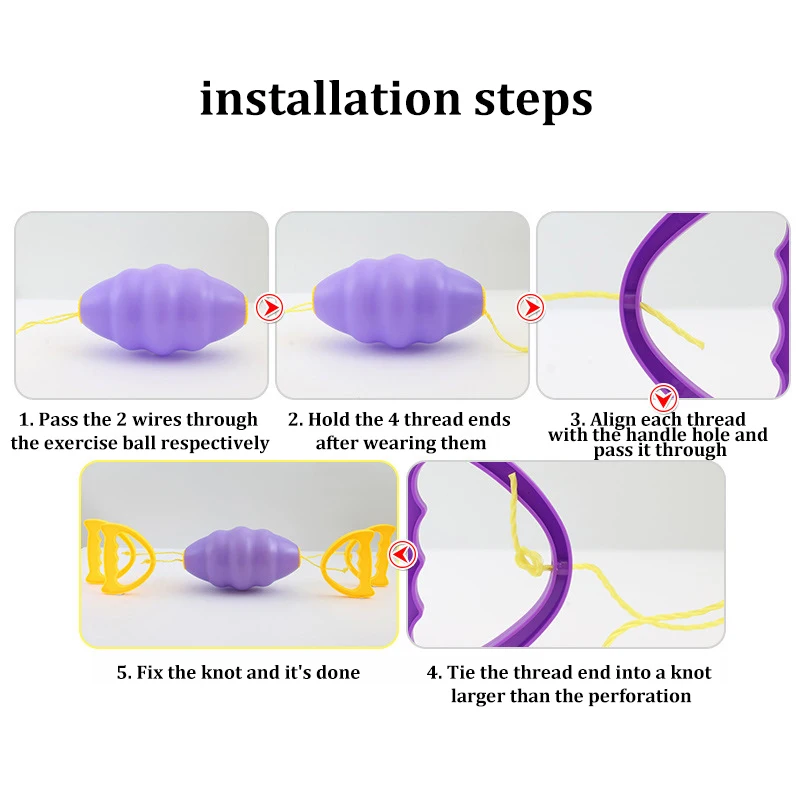 installation steps

1. Pass the 2 wires through the exercise ball respectively

2. Hold the 4 thread ends after wearing them

3. Align each thread with the handle hole and pass it through

5. Fix the knot and it's done

4. Tie the thread end into a knot larger than the perforation