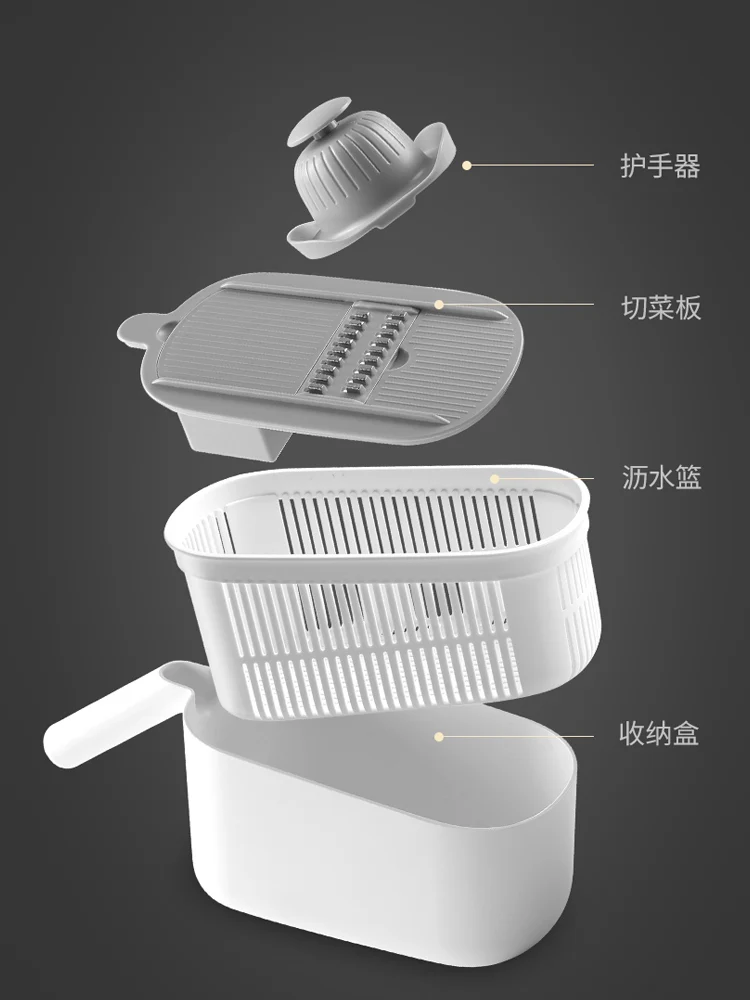 护手器

切菜板

沥水篮

收纳盒