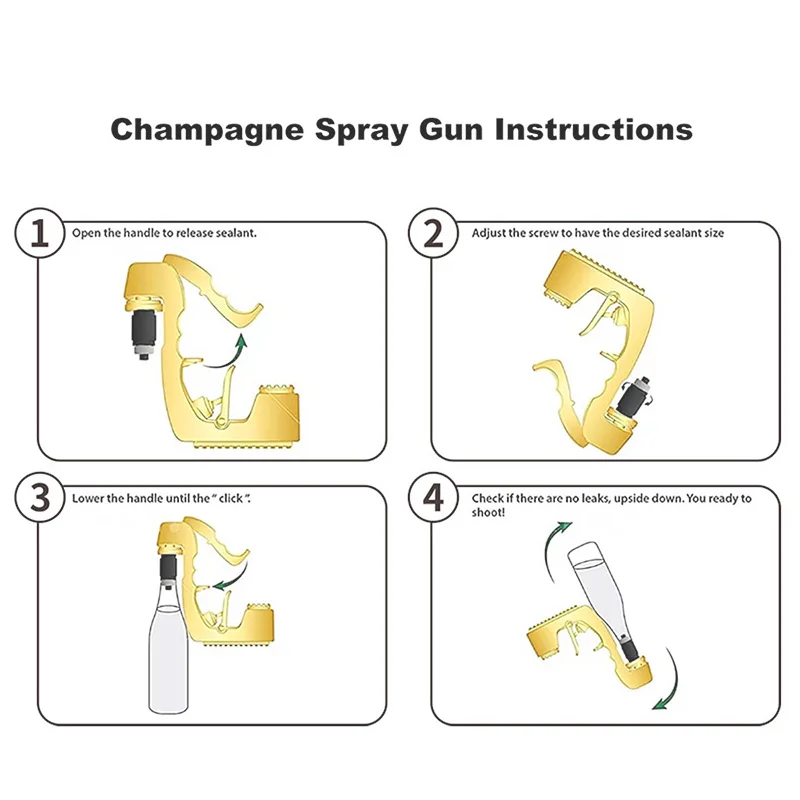 Champagne Spray Gun Instructions

1 Open the handle to release sealant.

2 Adjust the screw to have the desired sealant size

3 Lower the handle until the " click ".

4 Check if there are no leaks, upside down. You ready to shoot!