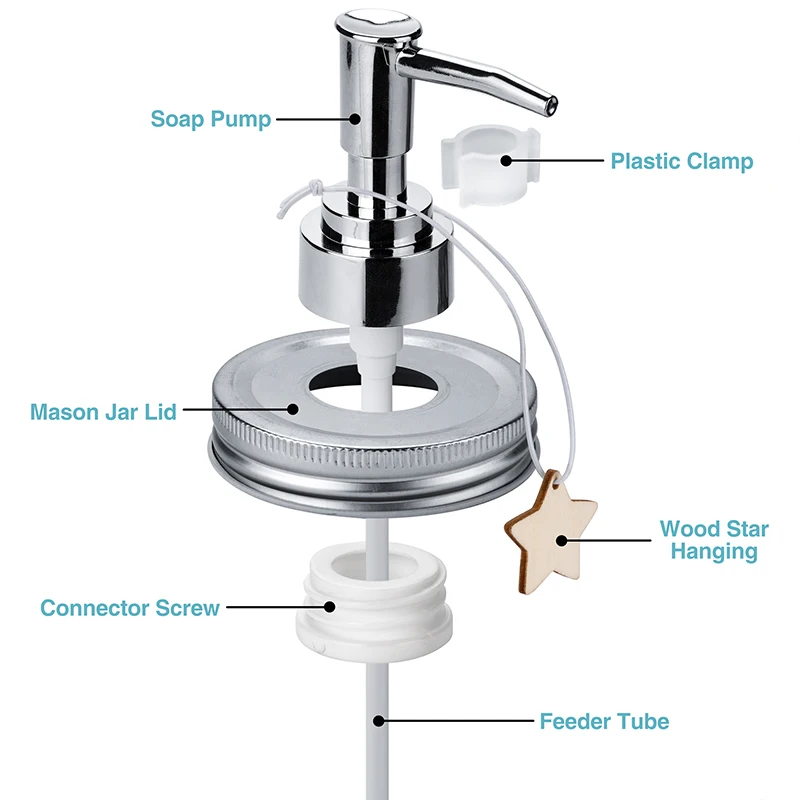 Soap Pump

Plastic Clamp

Mason Jar Lid

Wood Star Hanging

Connector Screw

Feeder Tube