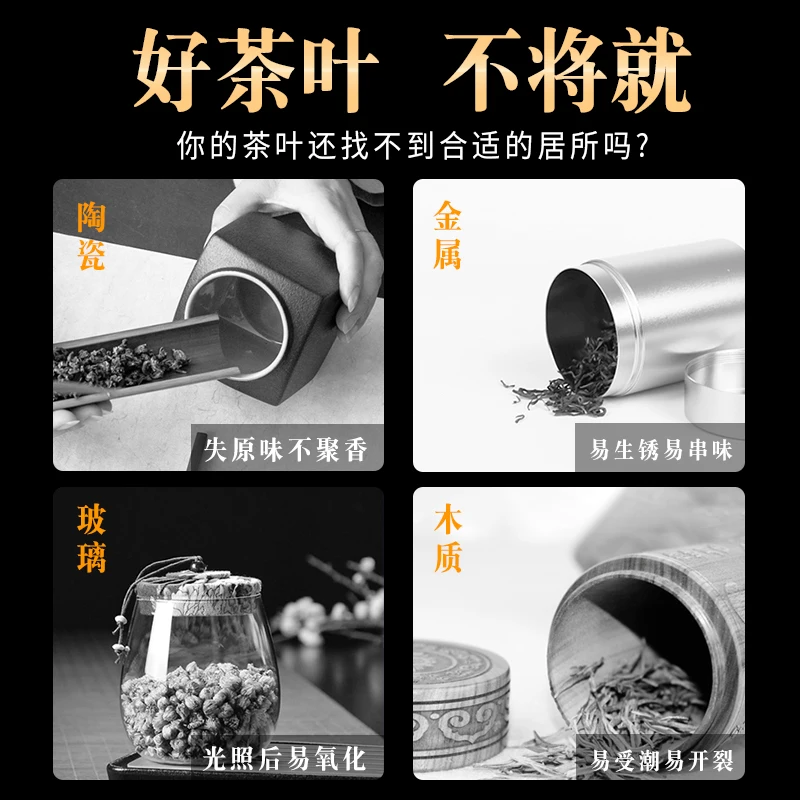 好茶叶 不将就

你的茶叶还找不到合适的居所吗?

陶瓷

失原味不聚香

金属

易生锈易串味

玻璃

光照后易氧化

木质

易受潮易开裂