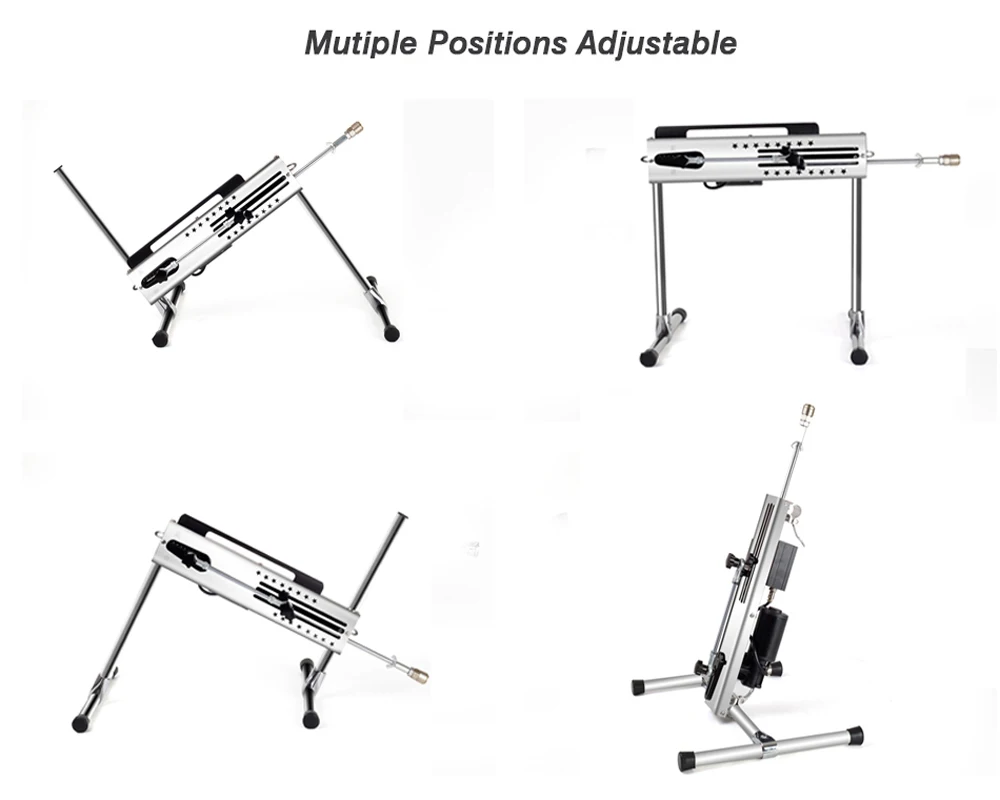 Mutiple Positions Adjustable