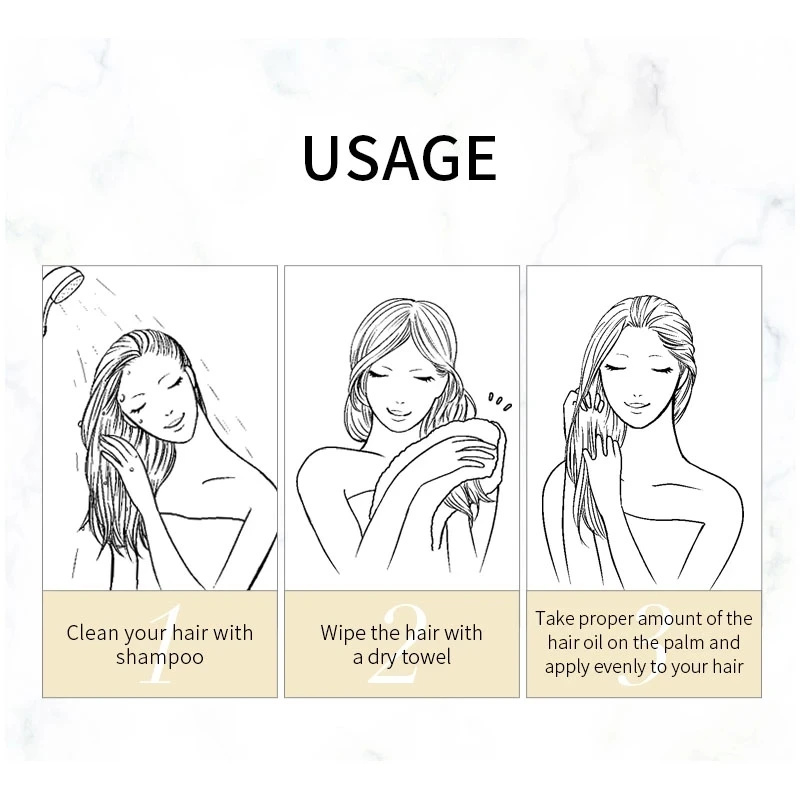 USAGE

1
Clean your hair with shampoo

2
Wipe the hair with a dry towel

3
Take proper amount of the hair oil on the palm and apply evenly to your hair