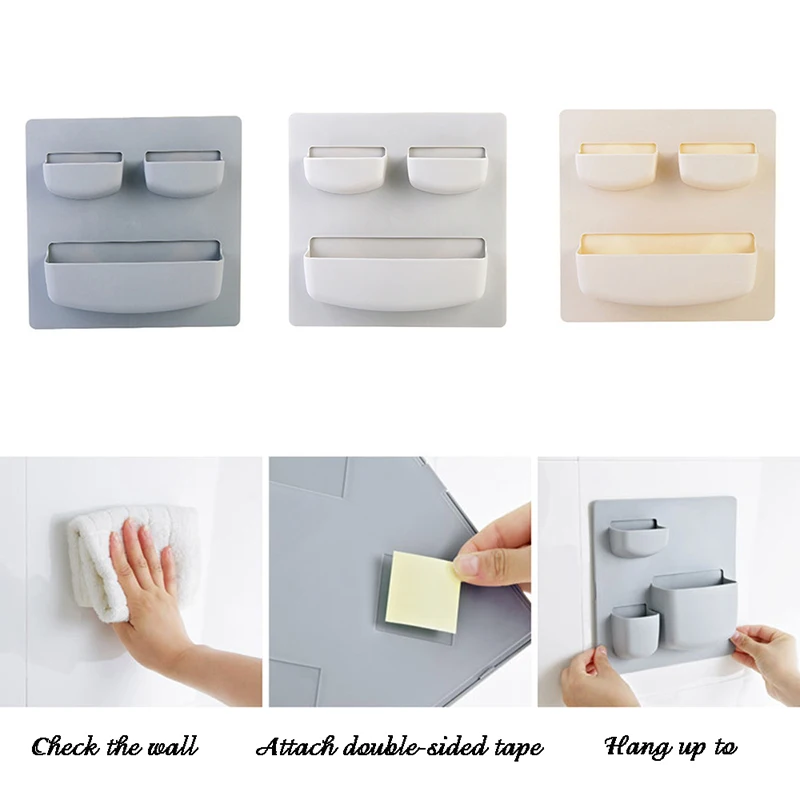 Check the wall

Attach double-sided tape

Hang up to