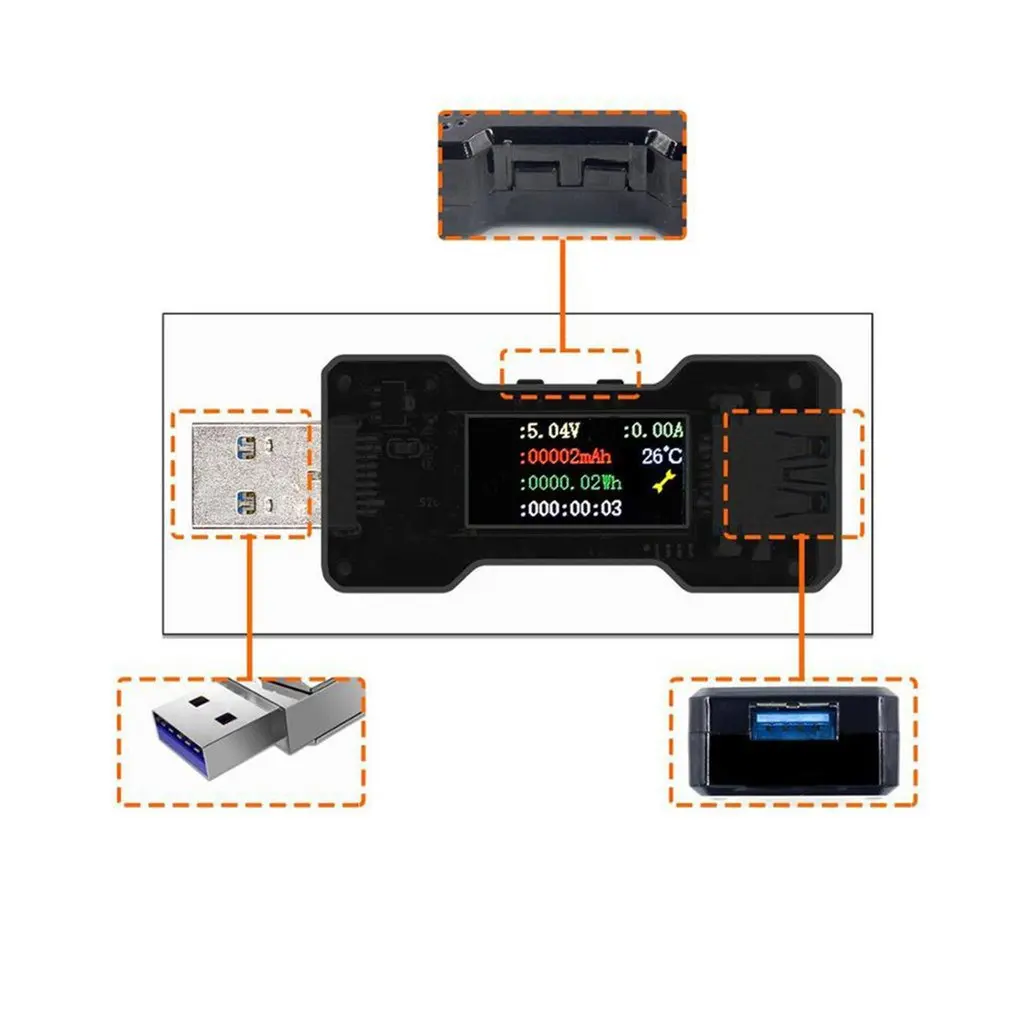 :5.04V :0.00A
:00002mAh 26°C
:0000.02Wh
:000:00:03