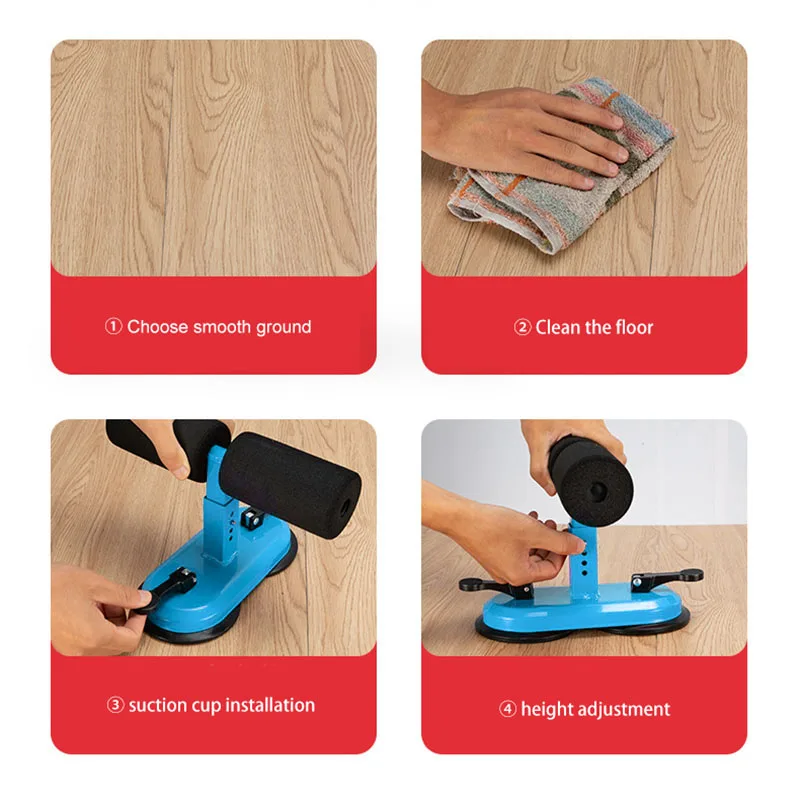 ① Choose smooth ground

② Clean the floor

③ suction cup installation

④ height adjustment