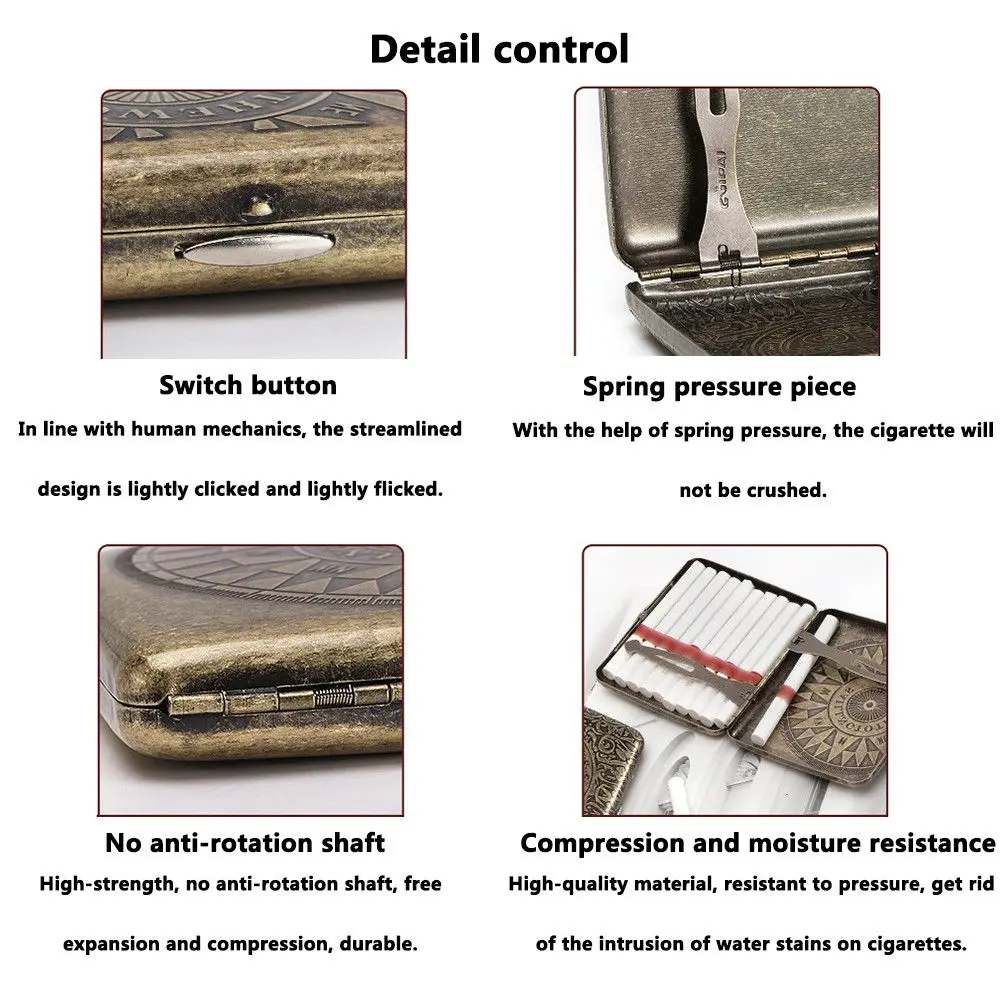 Detail control

Switch button

In line with human mechanics, the streamlined design is lightly clicked and lightly flicked.

Spring pressure piece

With the help of spring pressure, the cigarette will not be crushed.

No anti-rotation shaft

High-strength, no anti-rotation shaft, free expansion and compression, durable.

Compression and moisture resistance

High-quality material, resistant to pressure, get rid of the intrusion of water stains on cigarettes.