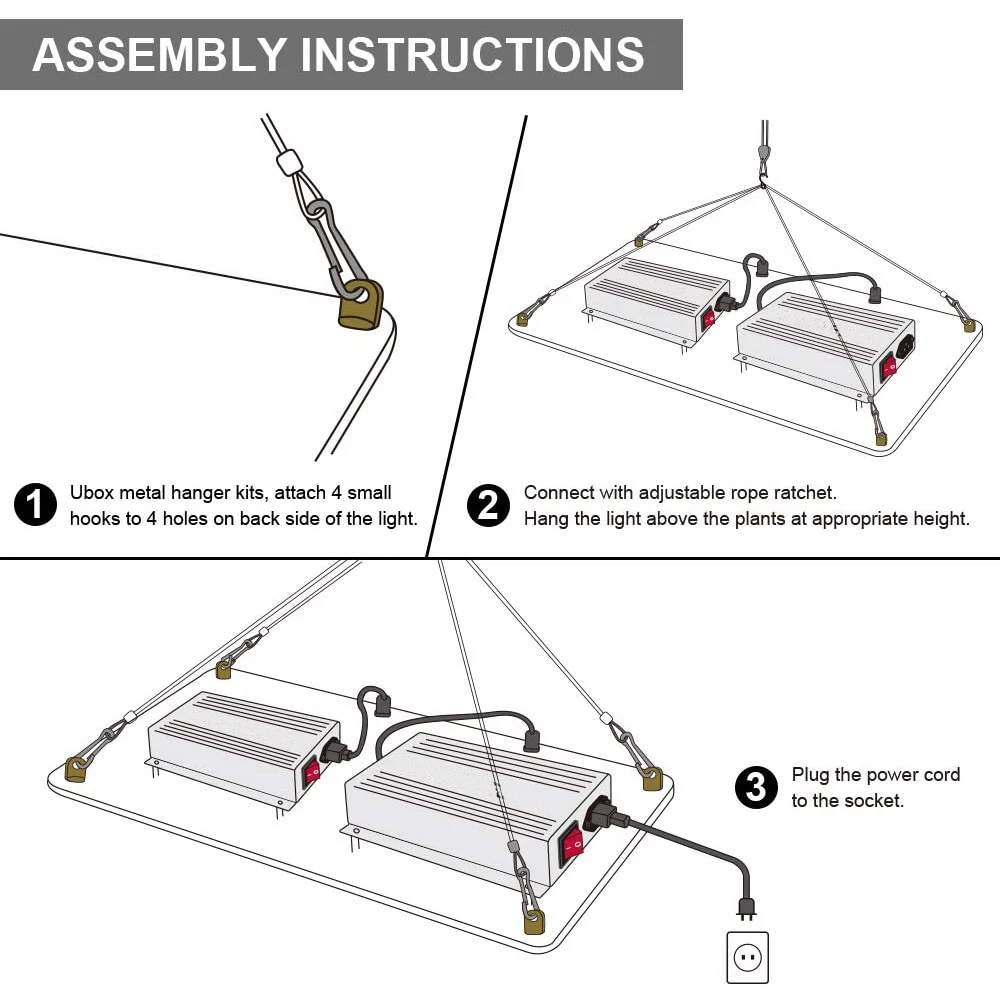 ASSEMBLY INSTRUCTIONS

1 Ubox metal hanger kits, attach 4 small hooks to 4 holes on back side of the light.

2 Connect with adjustable rope ratchet. Hang the light above the plants at appropriate height.

3 Plug the power cord to the socket.