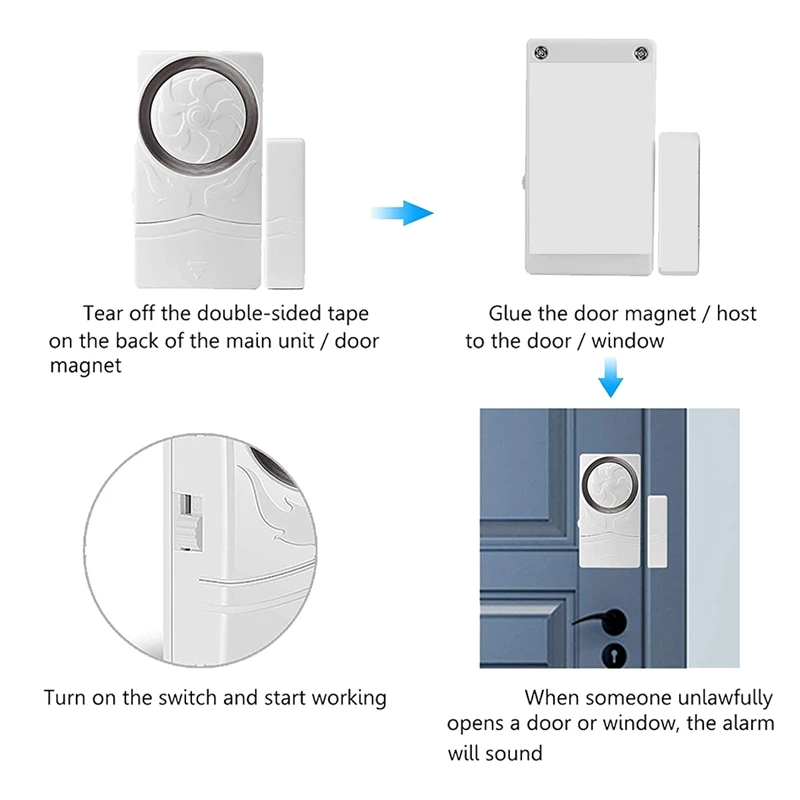 Tear off the double-sided tape on the back of the main unit / door magnet

Glue the door magnet / host to the door / window

Turn on the switch and start working

When someone unlawfully opens a door or window, the alarm will sound