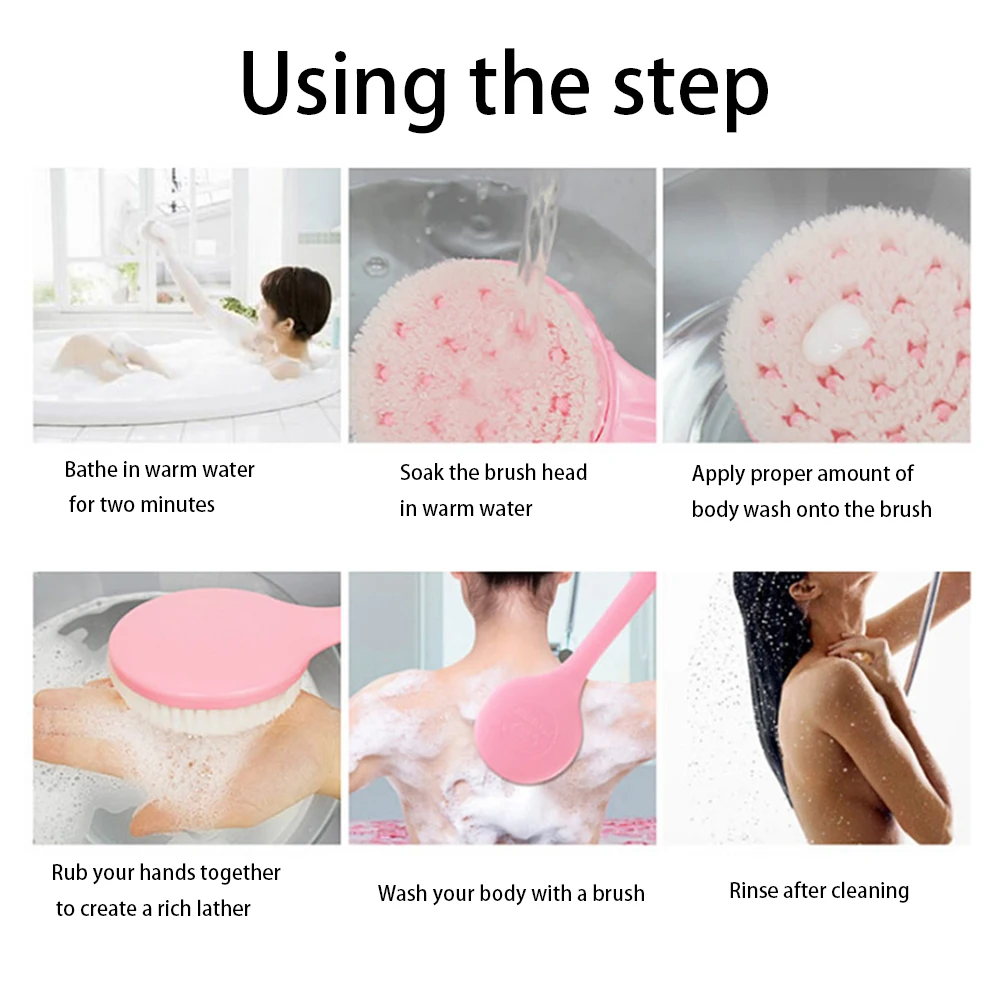 Using the step

Bathe in warm water for two minutes

Soak the brush head in warm water

Apply proper amount of body wash onto the brush

Rub your hands together to create a rich lather

Wash your body with a brush

Rinse after cleaning