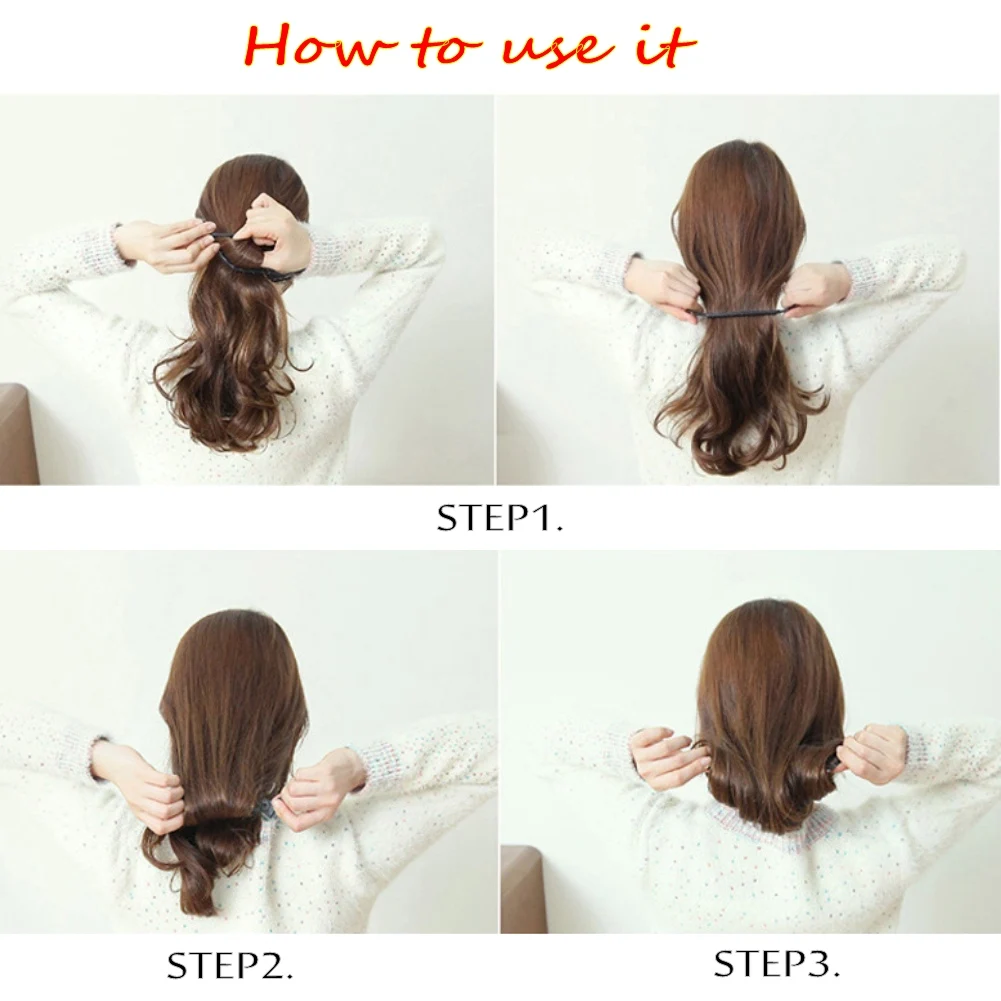 How to use it

STEP1.

STEP2.

STEP3.