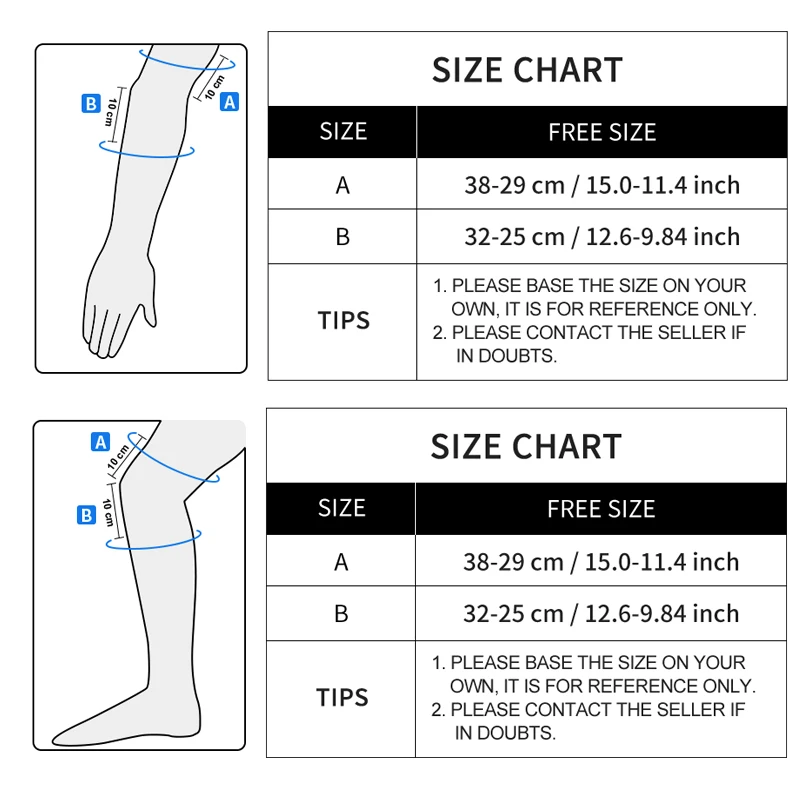 B
10 cm
10 cm
A

SIZE CHART

| SIZE | FREE SIZE |
|---|---|
| A | 38-29 cm / 15.0-11.4 inch |
| B | 32-25 cm / 12.6-9.84 inch |
| TIPS | 1. PLEASE BASE THE SIZE ON YOUR OWN, IT IS FOR REFERENCE ONLY. 2. PLEASE CONTACT THE SELLER IF IN DOUBTS. |

A
10 cm
B
10 cm

SIZE CHART

| SIZE | FREE SIZE |
|---|---|
| A | 38-29 cm / 15.0-11.4 inch |
| B | 32-25 cm / 12.6-9.84 inch |
| TIPS | 1. PLEASE BASE THE SIZE ON YOUR OWN, IT IS FOR REFERENCE ONLY. 2. PLEASE CONTACT THE SELLER IF IN DOUBTS. |