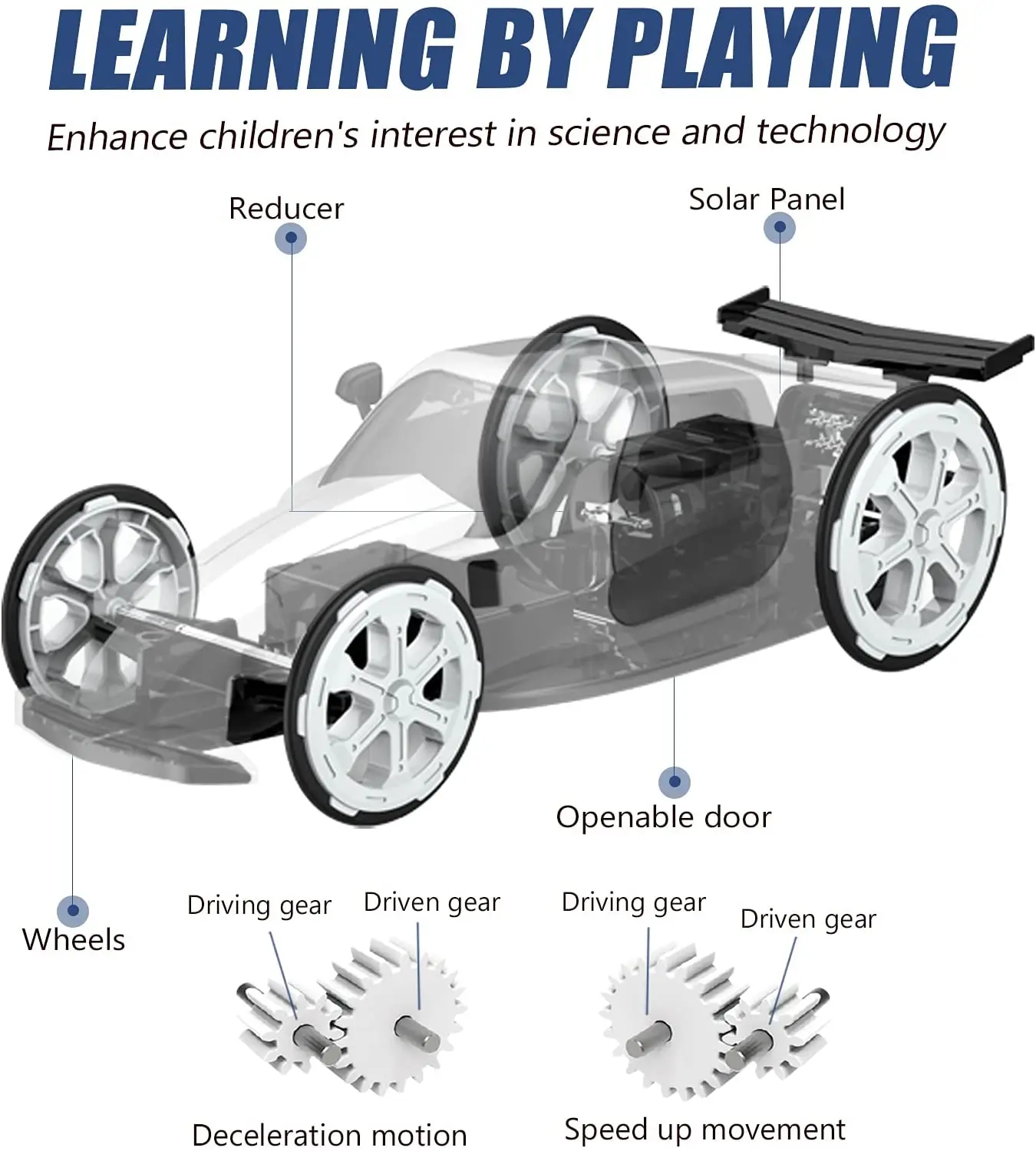 LEARNING BY PLAYING

Enhance children's interest in science and technology

Reducer

Solar Panel

Openable door

Wheels

Driving gear

Driven gear

Driving gear

Driven gear

Deceleration motion

Speed up movement