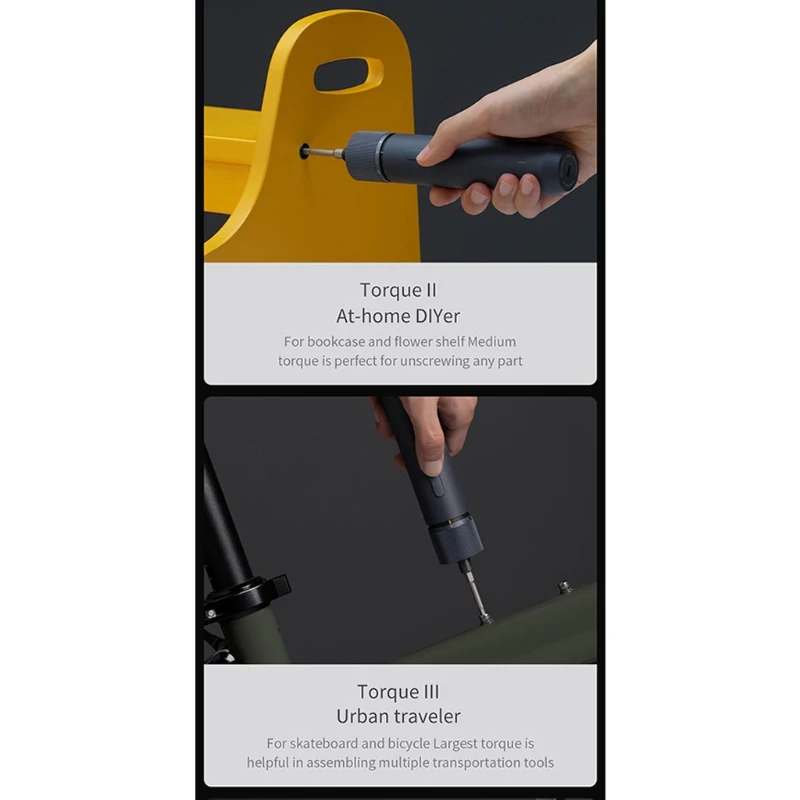 Torque II
At-home DIYer
For bookcase and flower shelf Medium torque is perfect for unscrewing any part

Torque III
Urban traveler
For skateboard and bicycle Largest torque is helpful in assembling multiple transportation tools