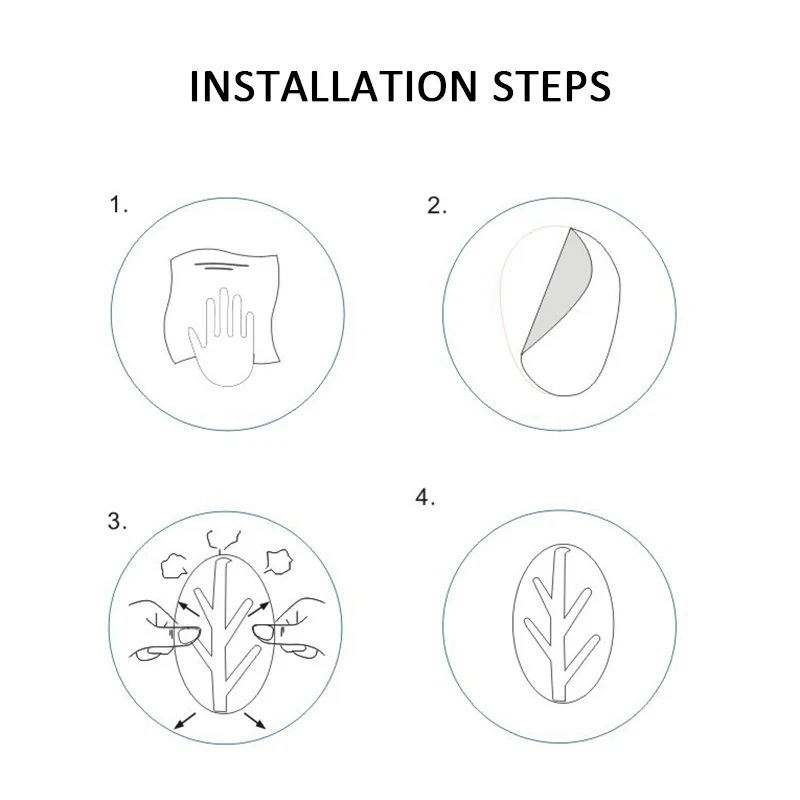 INSTALLATION STEPS

1.

2.

3.

4.