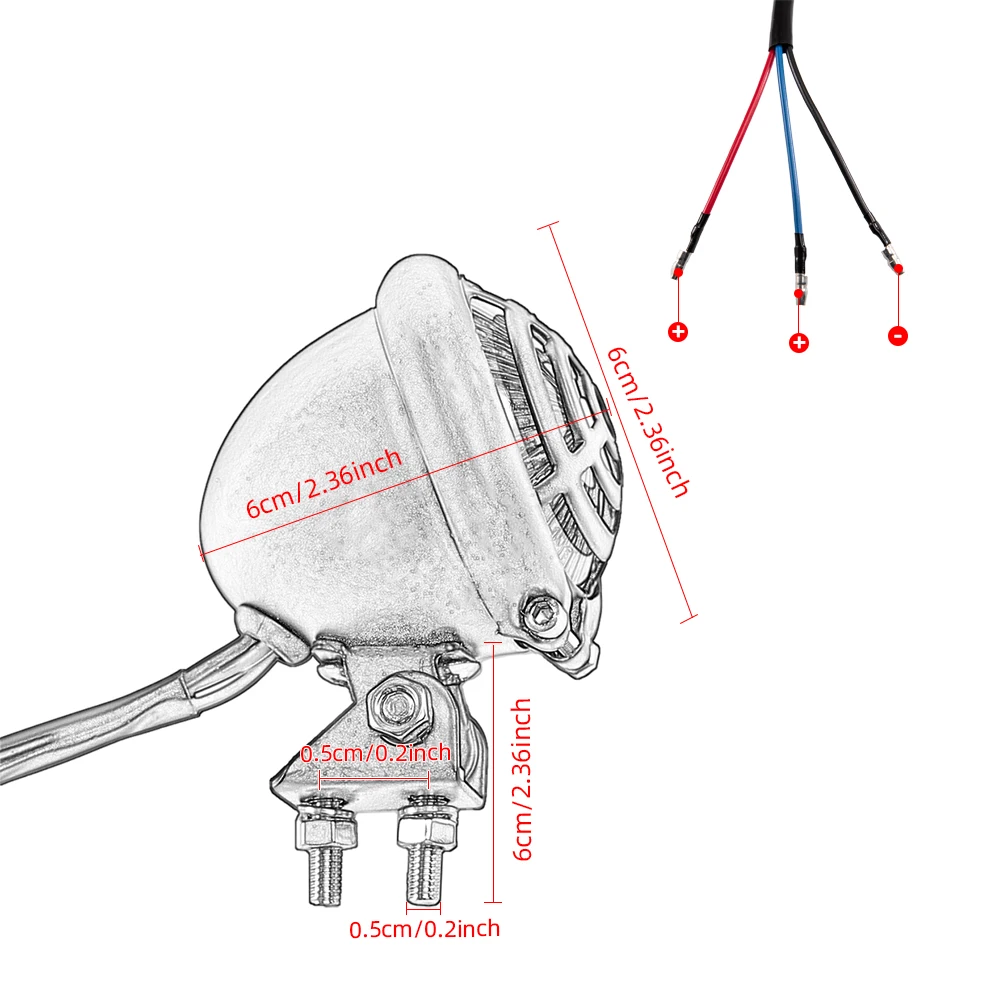 +
+
-
6cm/2.36inch
6cm/2.36inch
0.5cm/0.2inch
6cm/2.36inch
0.5cm/0.2inch