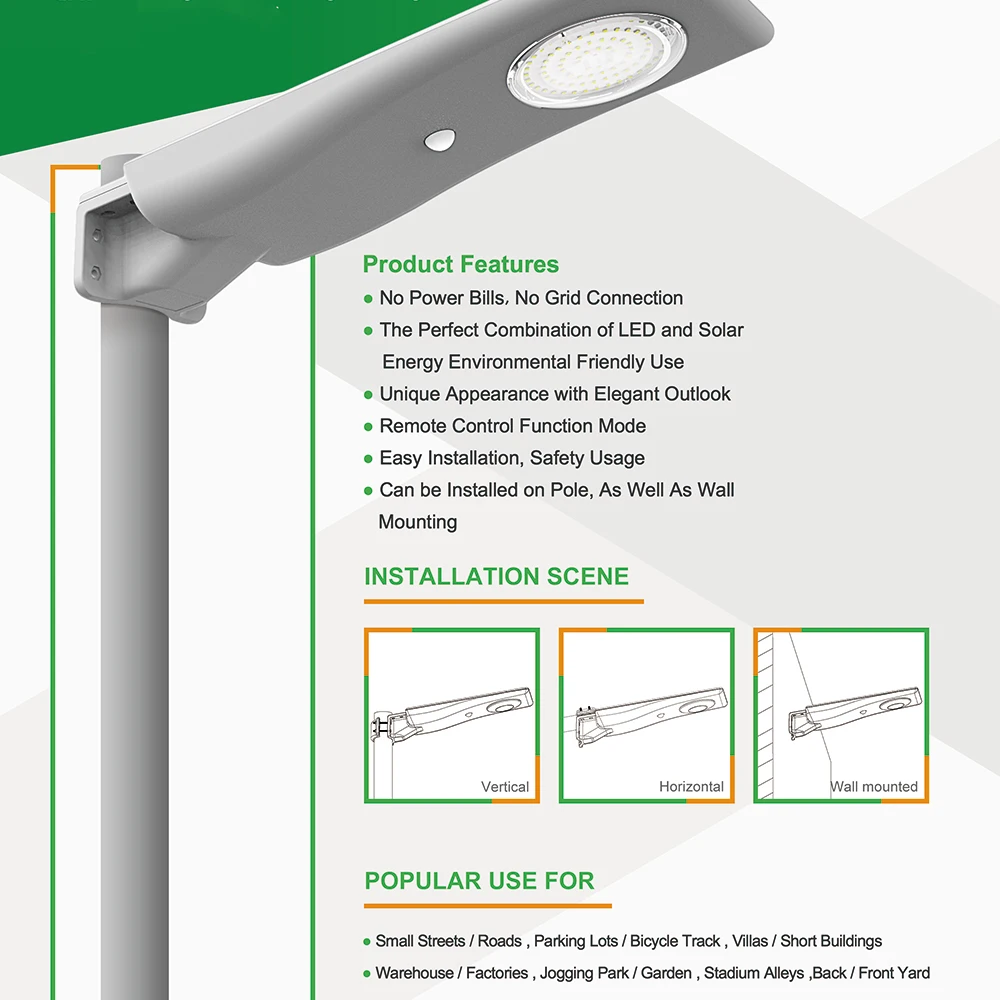 Product Features

● No Power Bills, No Grid Connection
● The Perfect Combination of LED and Solar Energy Environmental Friendly Use
● Unique Appearance with Elegant Outlook
● Remote Control Function Mode
● Easy Installation, Safety Usage
● Can be Installed on Pole, As Well As Wall Mounting

INSTALLATION SCENE

Vertical

Horizontal

Wall mounted

POPULAR USE FOR

● Small Streets / Roads , Parking Lots / Bicycle Track , Villas / Short Buildings
● Warehouse / Factories , Jogging Park / Garden , Stadium Alleys ,Back / Front Yard