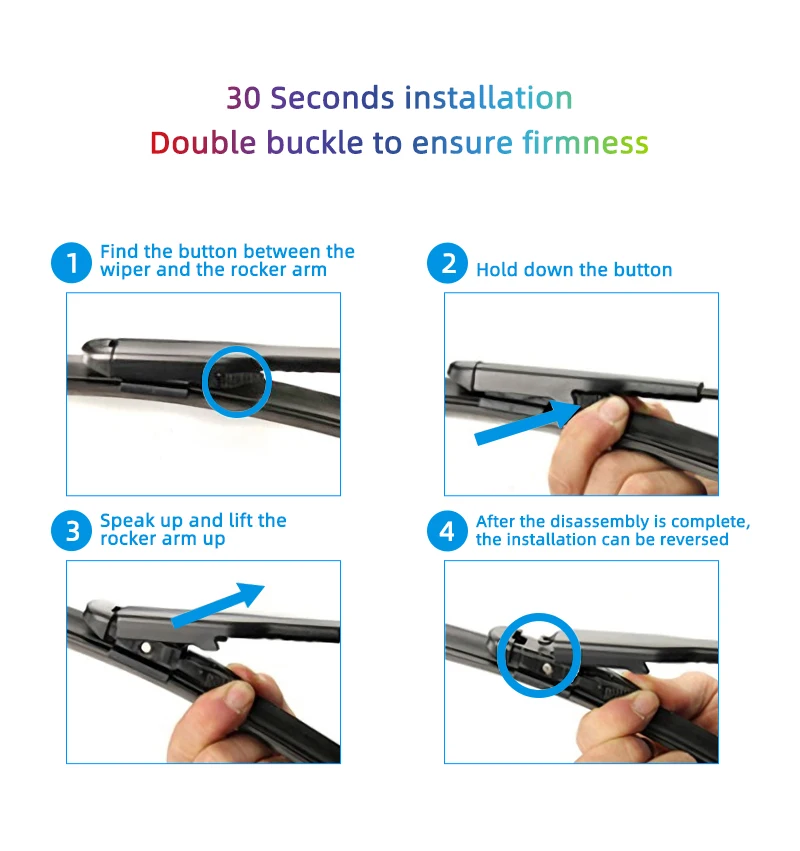 30 Seconds installation
Double buckle to ensure firmness

1 Find the button between the wiper and the rocker arm

2 Hold down the button

3 Speak up and lift the rocker arm up

4 After the disassembly is complete, the installation can be reversed