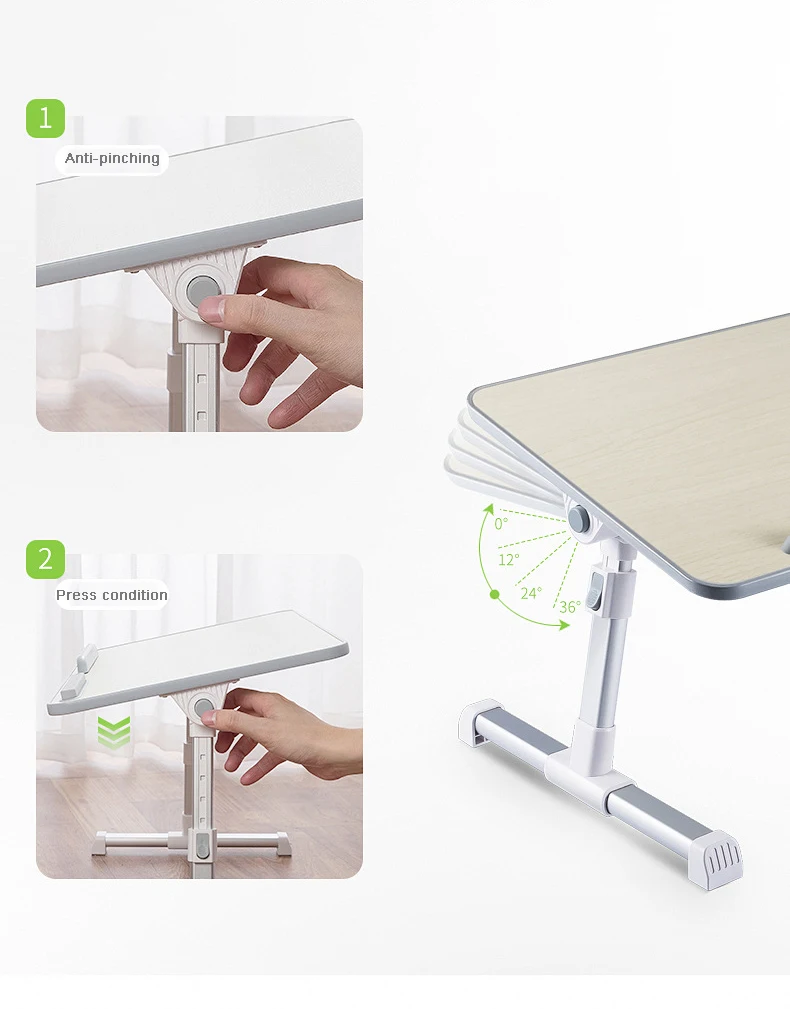 1

Anti-pinching

2

Press condition

0°

12°

24°

36°