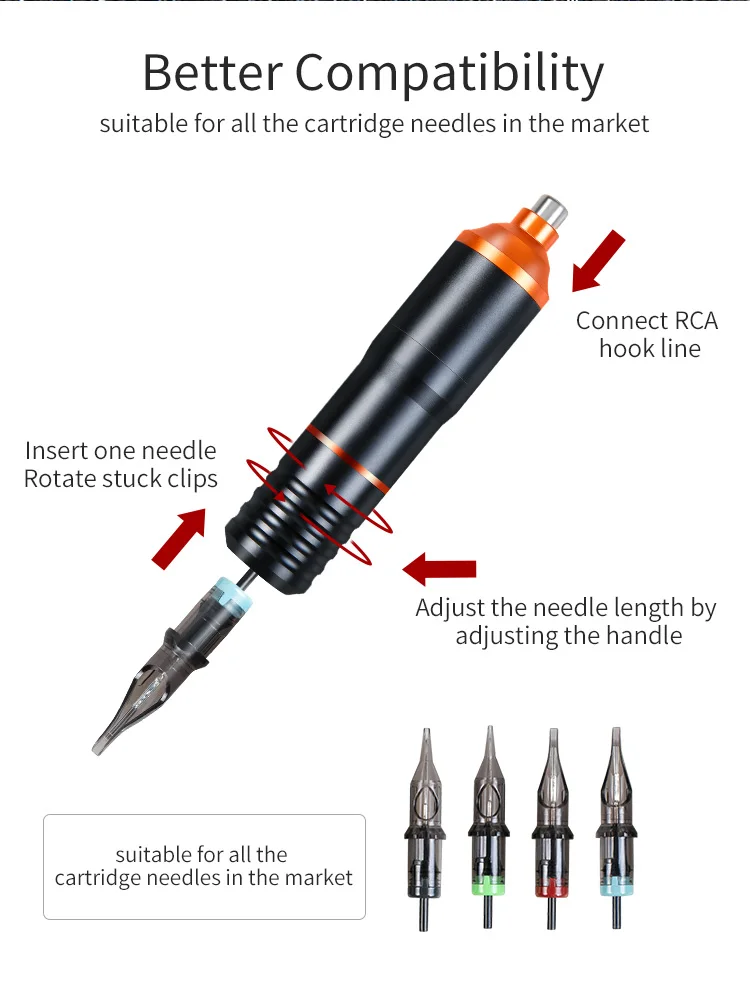 Better Compatibility
suitable for all the cartridge needles in the market

Connect RCA hook line

Insert one needle
Rotate stuck clips

Adjust the needle length by adjusting the handle

suitable for all the cartridge needles in the market