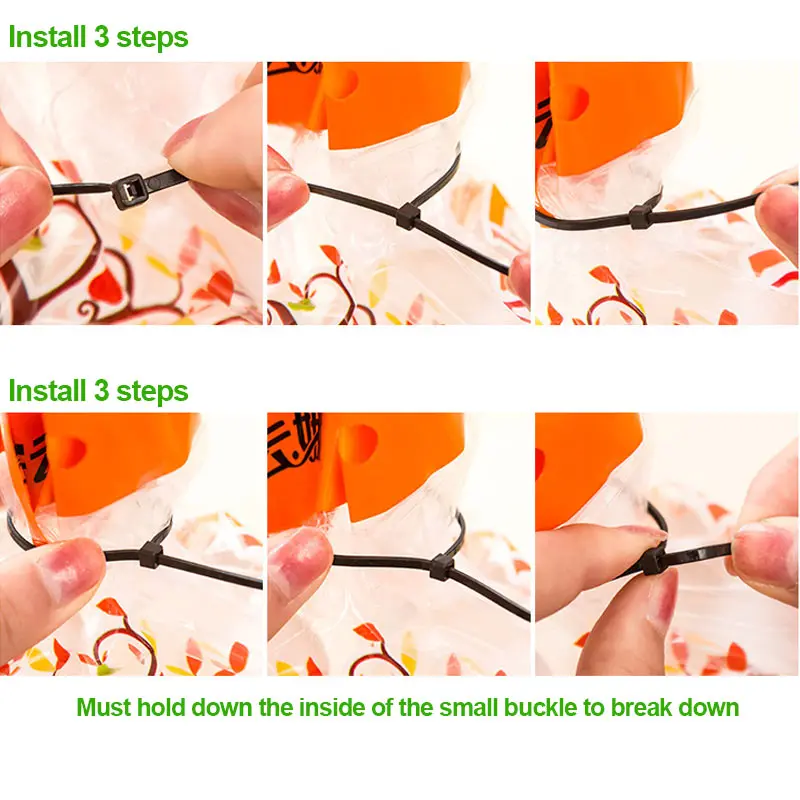 Install 3 steps

Install 3 steps

Must hold down the inside of the small buckle to break down