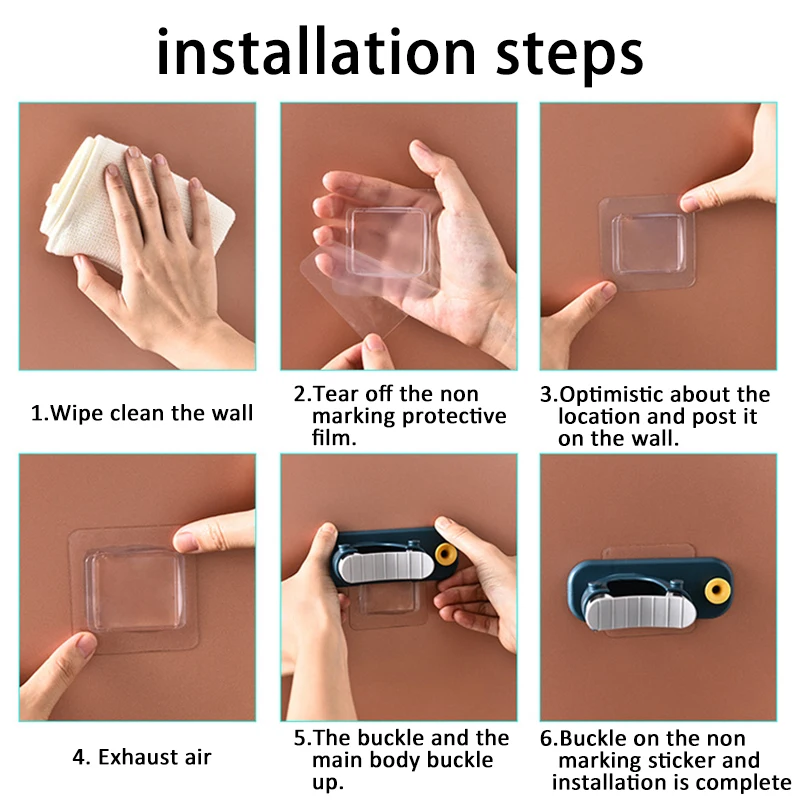 installation steps

1.Wipe clean the wall

2.Tear off the non marking protective film.

3.Optimistic about the location and post it on the wall.

4. Exhaust air

5.The buckle and the main body buckle up.

6.Buckle on the non marking sticker and installation is complete