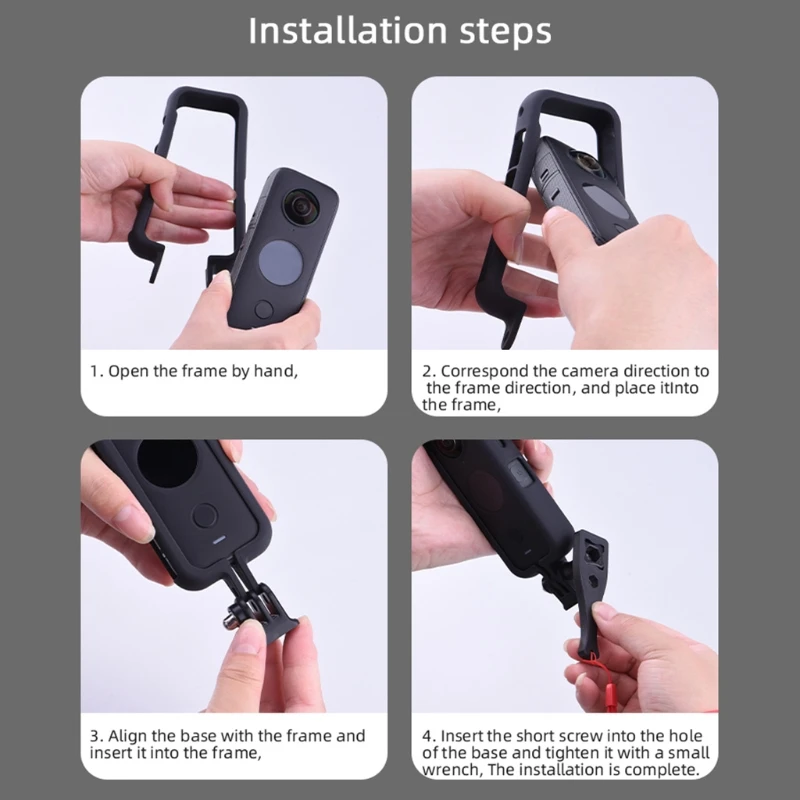 Installation steps

1. Open the frame by hand,

2. Correspond the camera direction to the frame direction, and place itInto the frame,

3. Align the base with the frame and insert it into the frame,

4. Insert the short screw into the hole of the base and tighten it with a small wrench, The installation is complete.