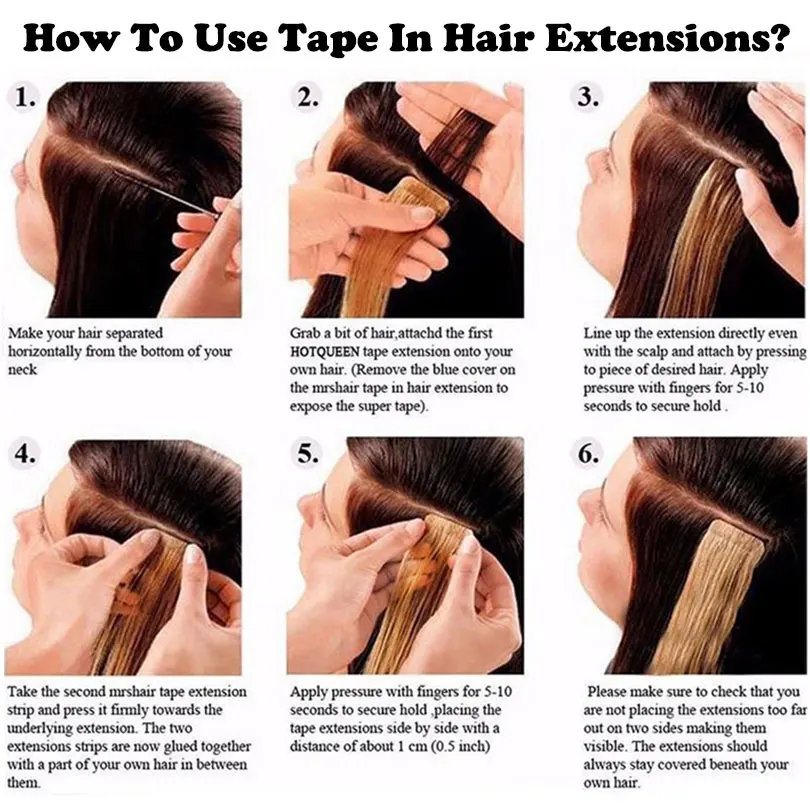 How To Use Tape In Hair Extensions?

1.

Make your hair separated horizontally from the bottom of your neck

2.

Grab a bit of hair,attachd the first HOTQUEEN tape extension onto your own hair. (Remove the blue cover on the mrshair tape in hair extension to expose the super tape).

3.

Line up the extension directly even with the scalp and attach by pressing to piece of desired hair. Apply pressure with fingers for 5-10 seconds to secure hold .

4.

Take the second mrshair tape extension strip and press it firmly towards the underlying extension. The two extensions strips are now glued together with a part of your own hair in between them.

5.

Apply pressure with fingers for 5-10 seconds to secure hold ,placing the tape extensions side by side with a distance of about 1 cm (0.5 inch)

6.

Please make sure to check that you are not placing the extensions too far out on two sides making them visible. The extensions should always stay covered beneath your own hair.