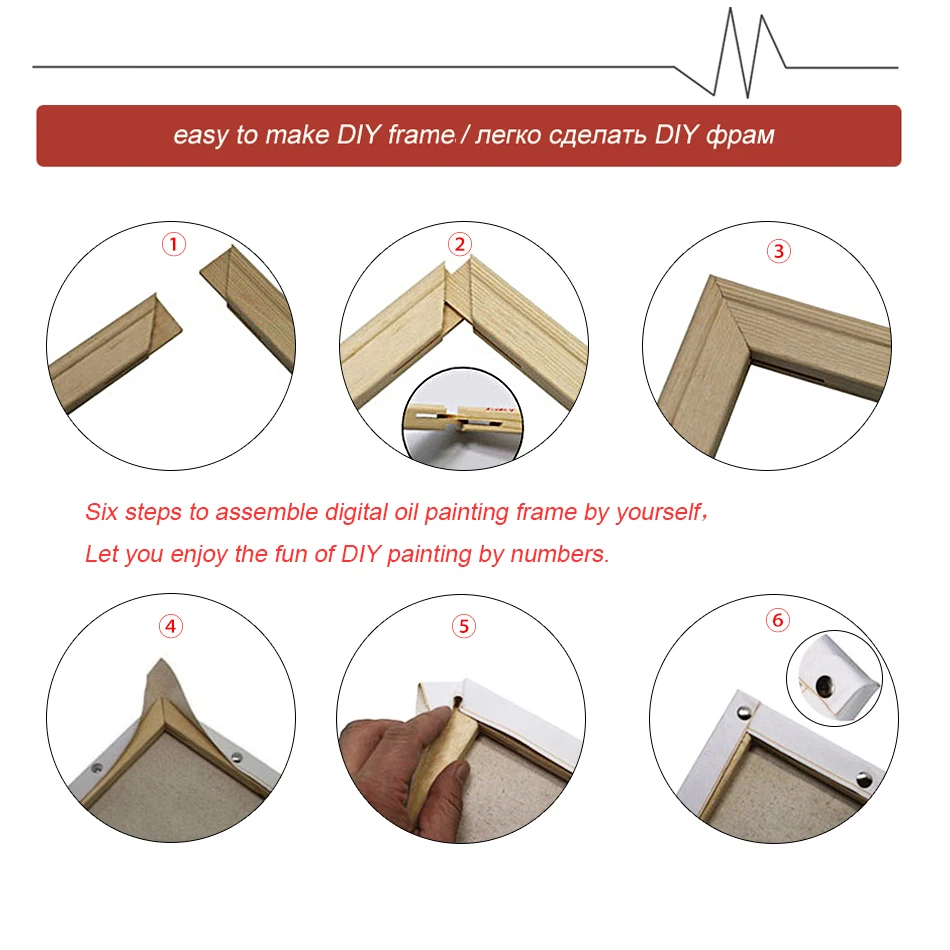 easy to make DIY frame / легко сделать DIY фрам

①

②

③

Six steps to assemble digital oil painting frame by yourself,

Let you enjoy the fun of DIY painting by numbers.

④

⑤

⑥