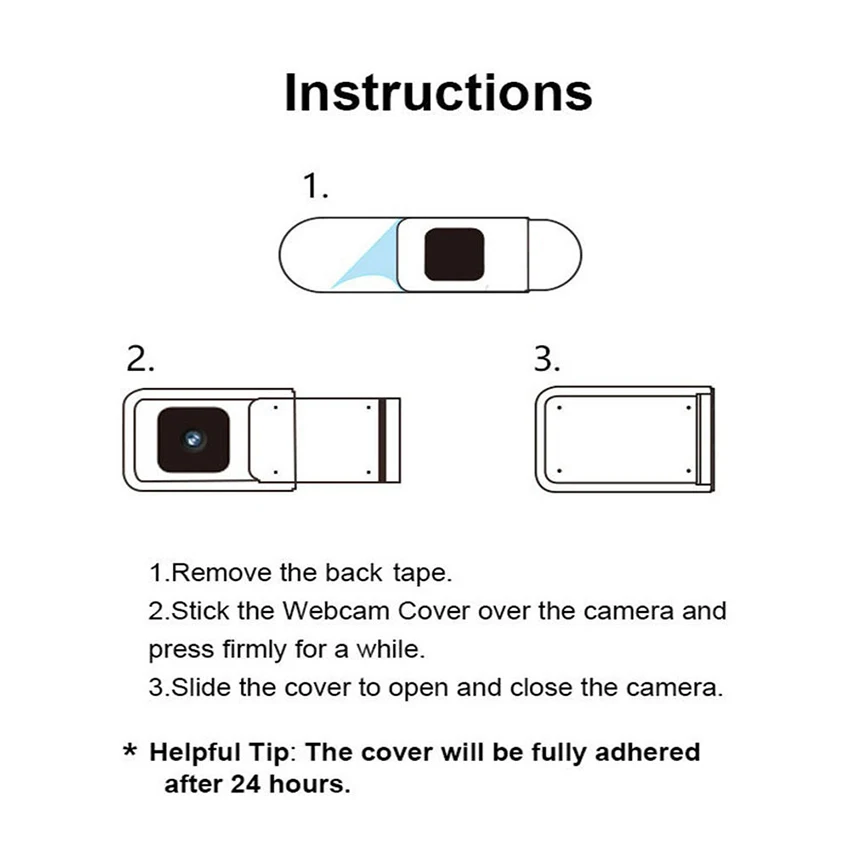 Instructions

1.

2.

3.

1.Remove the back tape.
2.Stick the Webcam Cover over the camera and press firmly for a while.
3.Slide the cover to open and close the camera.

* Helpful Tip: The cover will be fully adhered after 24 hours.