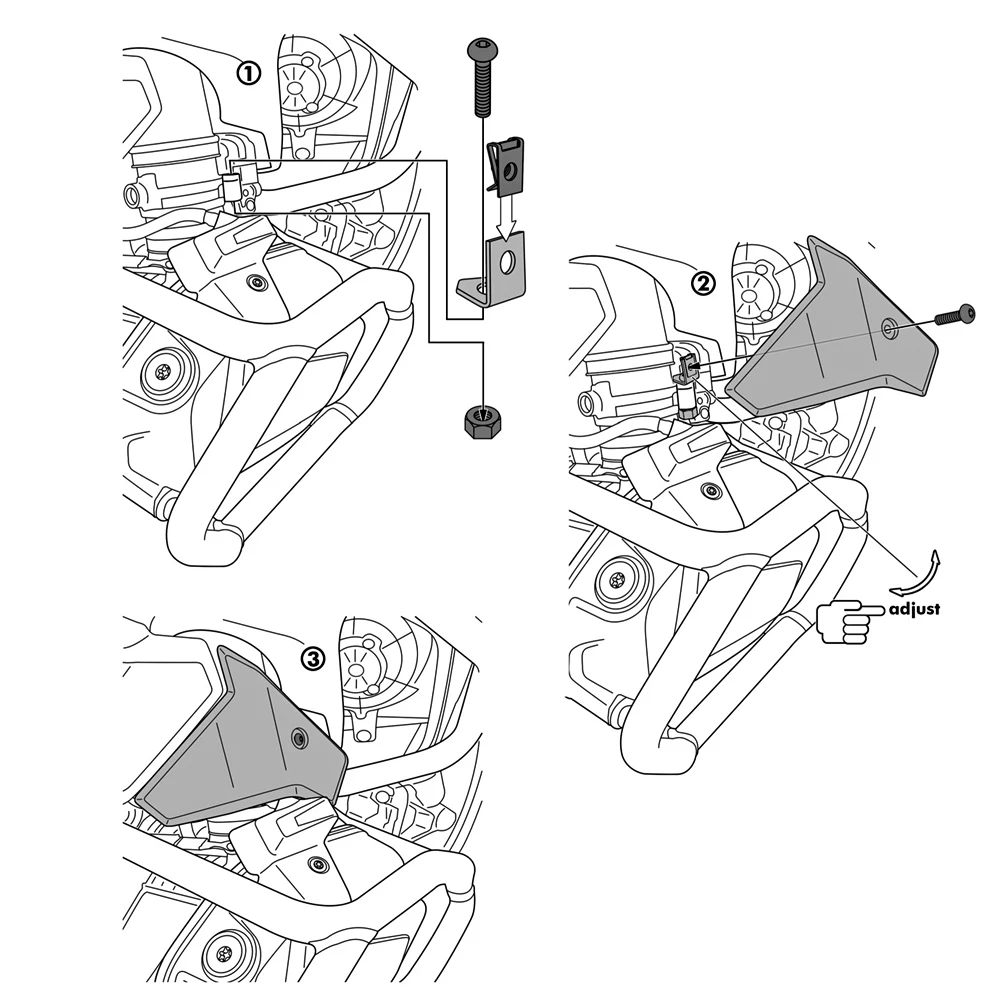 ①

②

adjust

③