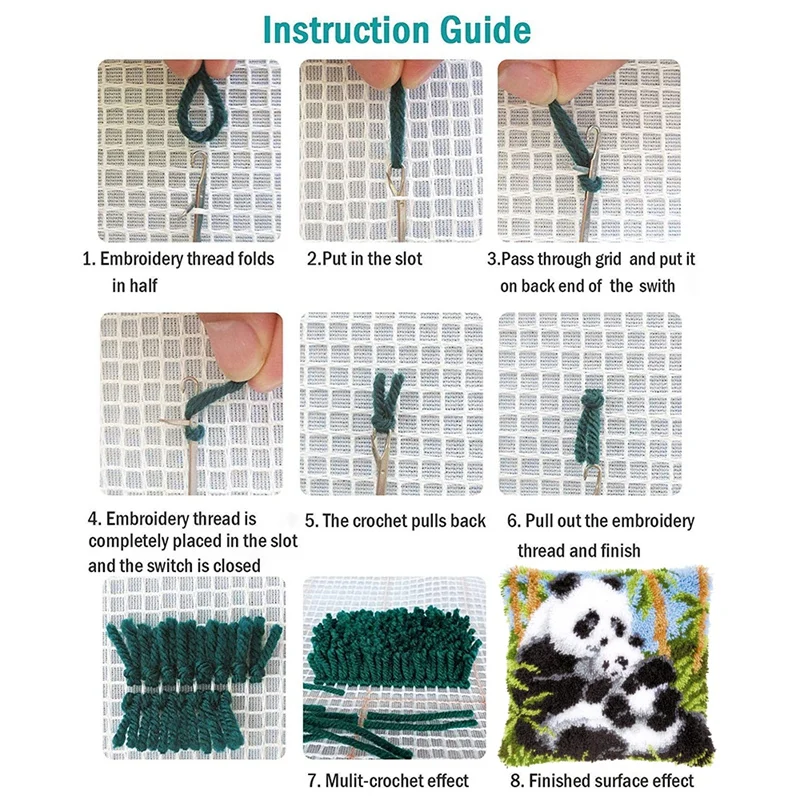 Instruction Guide

1. Embroidery thread folds in half

2.Put in the slot

3.Pass through grid and put it on back end of the swith

4. Embroidery thread is completely placed in the slot and the switch is closed

5. The crochet pulls back

6. Pull out the embroidery thread and finish

7. Mulit-crochet effect

8. Finished surface effect