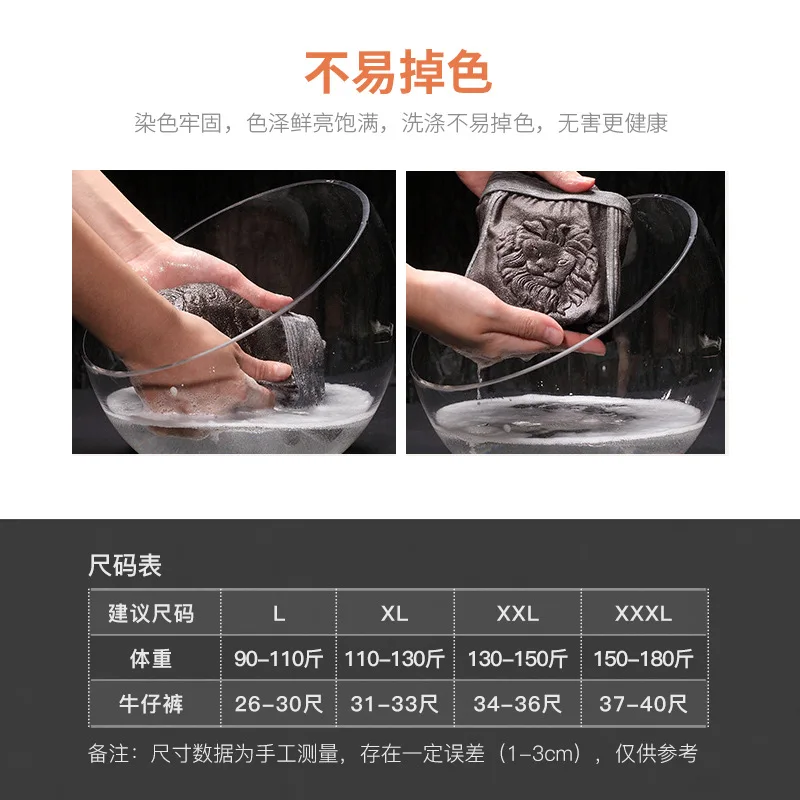 不易掉色

染色牢固，色泽鲜亮饱满，洗涤不易掉色，无害更健康

尺码表

| 建议尺码 | L | XL | XXL | XXXL |
|---|---|---|---|---|
| 体重 | 90-110斤 | 110-130斤 | 130-150斤 | 150-180斤 |
| 牛仔裤 | 26-30尺 | 31-33尺 | 34-36尺 | 37-40尺 |

备注：尺寸数据为手工测量，存在一定误差（1-3cm），仅供参考