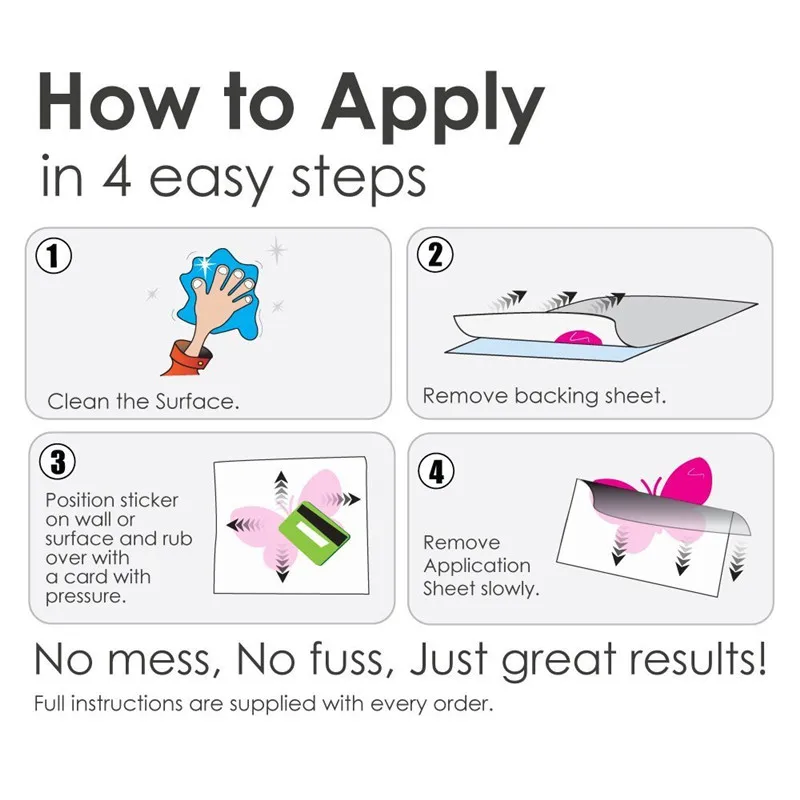 How to Apply
in 4 easy steps

1
Clean the Surface.

2
Remove backing sheet.

3
Position sticker on wall or surface and rub over with a card with pressure.

4
Remove Application Sheet slowly.

No mess, No fuss, Just great results!
Full instructions are supplied with every order.