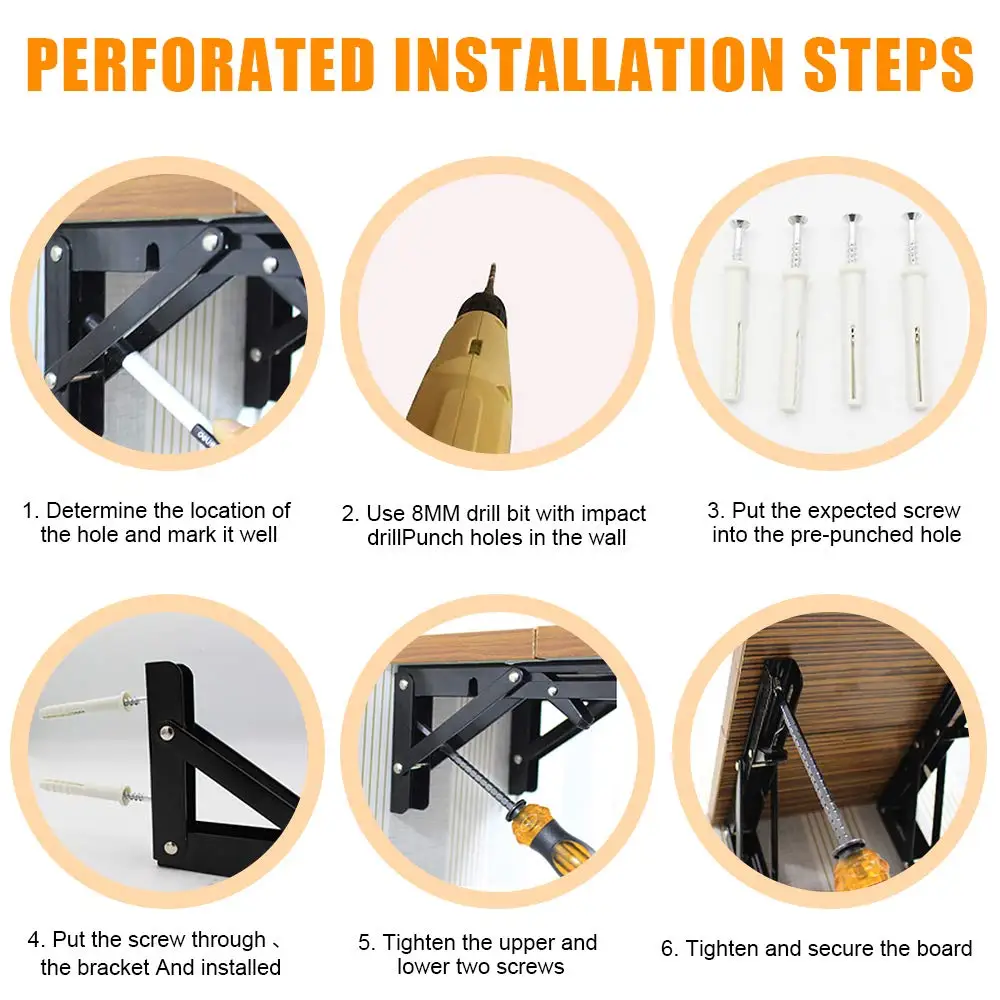 PERFORATED INSTALLATION STEPS

1. Determine the location of the hole and mark it well

2. Use 8MM drill bit with impact drillPunch holes in the wall

3. Put the expected screw into the pre-punched hole

4. Put the screw through 、 the bracket And installed

5. Tighten the upper and lower two screws

6. Tighten and secure the board