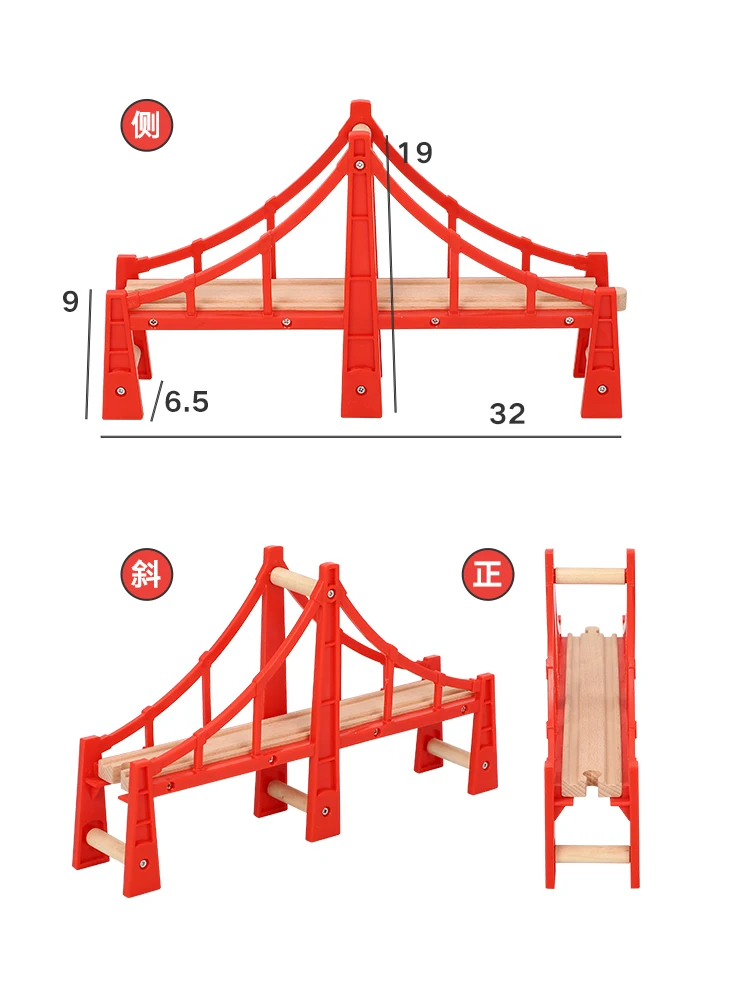 侧

19

9

6.5

32

斜

正