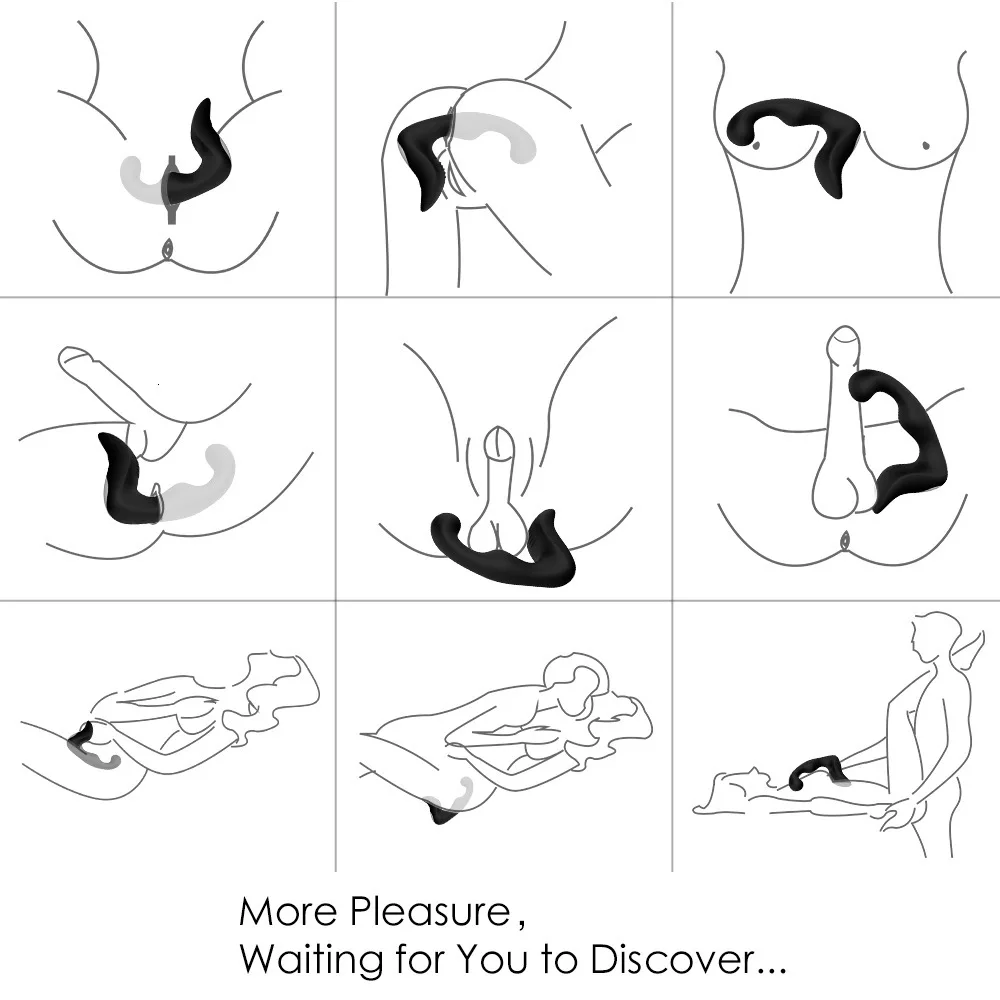 More Pleasure,
Waiting for You to Discover...