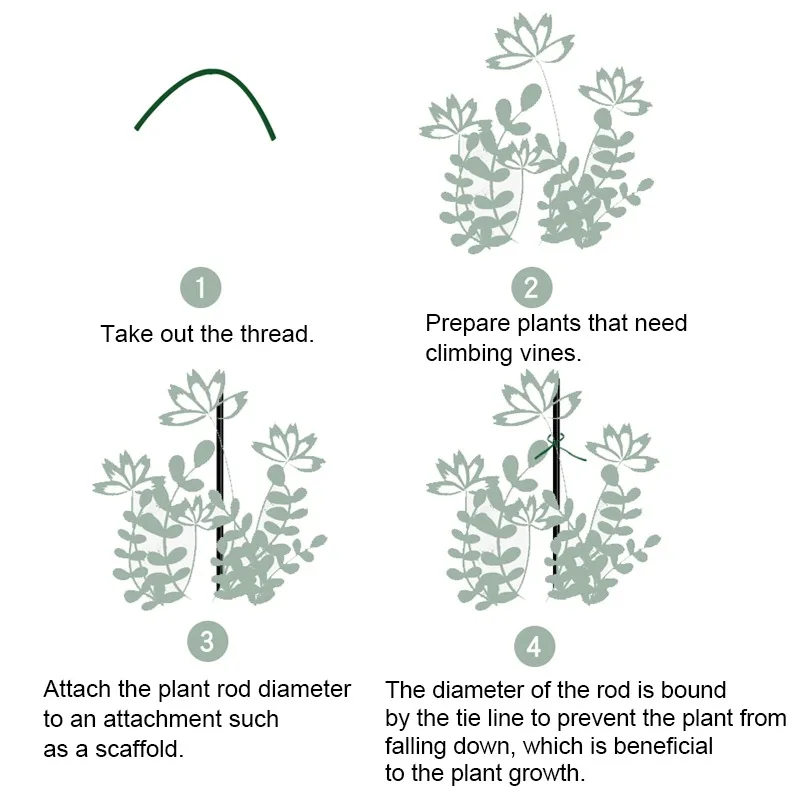 1
Take out the thread.

2
Prepare plants that need climbing vines.

3
Attach the plant rod diameter to an attachment such as a scaffold.

4
The diameter of the rod is bound by the tie line to prevent the plant from falling down, which is beneficial to the plant growth.